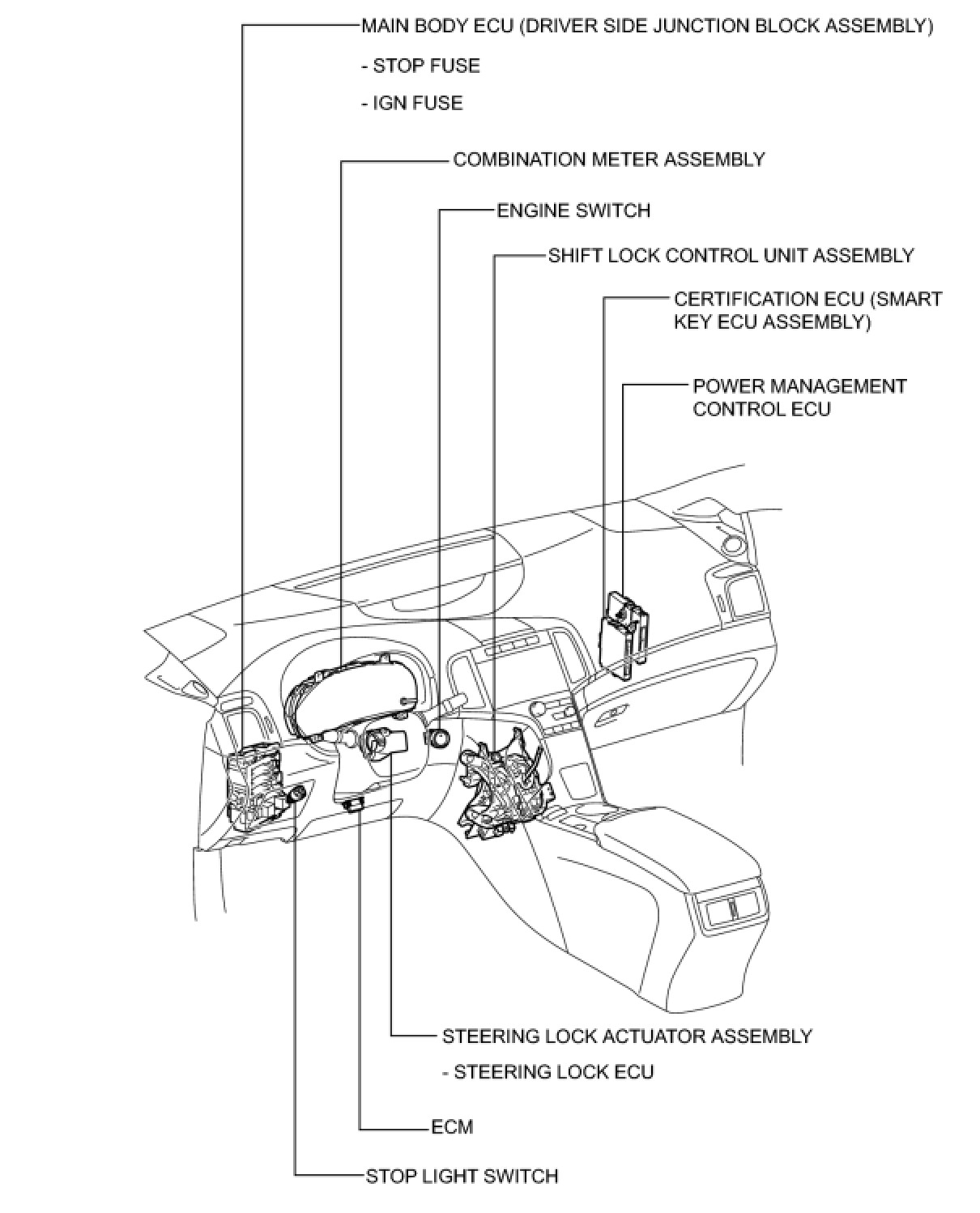 MAIN BODY ECU (DRIVER SIDE JUNCTION BLOCK ASSEMBLY)

- STOP FUSE

- IGN FUSE

COMBINATION METER ASSEMBLY

ENGINE SWITCH

SHIFT LOCK CONTROL UNIT ASSEMBLY

CERTIFICATION ECU (SMART KEY ECU ASSEMBLY)

POWER MANAGEMENT CONTROL ECU

STEERING LOCK ACTUATOR ASSEMBLY

- STEERING LOCK ECU

ECM

STOP LIGHT SWITCH