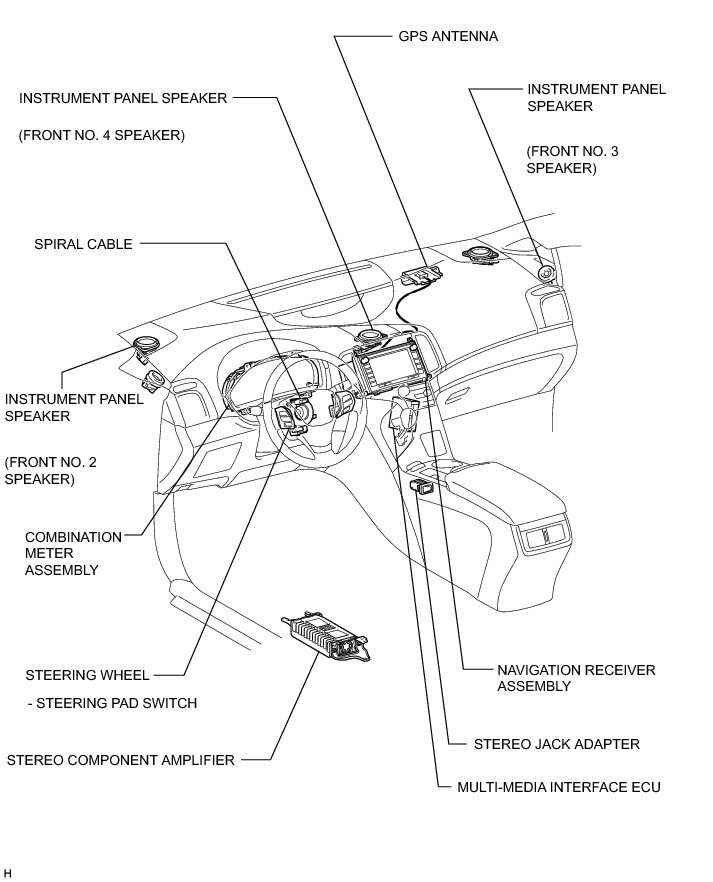 GPS ANTENNA

INSTRUMENT PANEL SPEAKER

(FRONT NO. 4 SPEAKER)

INSTRUMENT PANEL SPEAKER

(FRONT NO. 3 SPEAKER)

SPIRAL CABLE

INSTRUMENT PANEL SPEAKER

(FRONT NO. 2 SPEAKER)

COMBINATION METER ASSEMBLY

STEERING WHEEL

- STEERING PAD SWITCH

STEREO COMPONENT AMPLIFIER

NAVIGATION RECEIVER ASSEMBLY

STEREO JACK ADAPTER

MULTI-MEDIA INTERFACE ECU

H