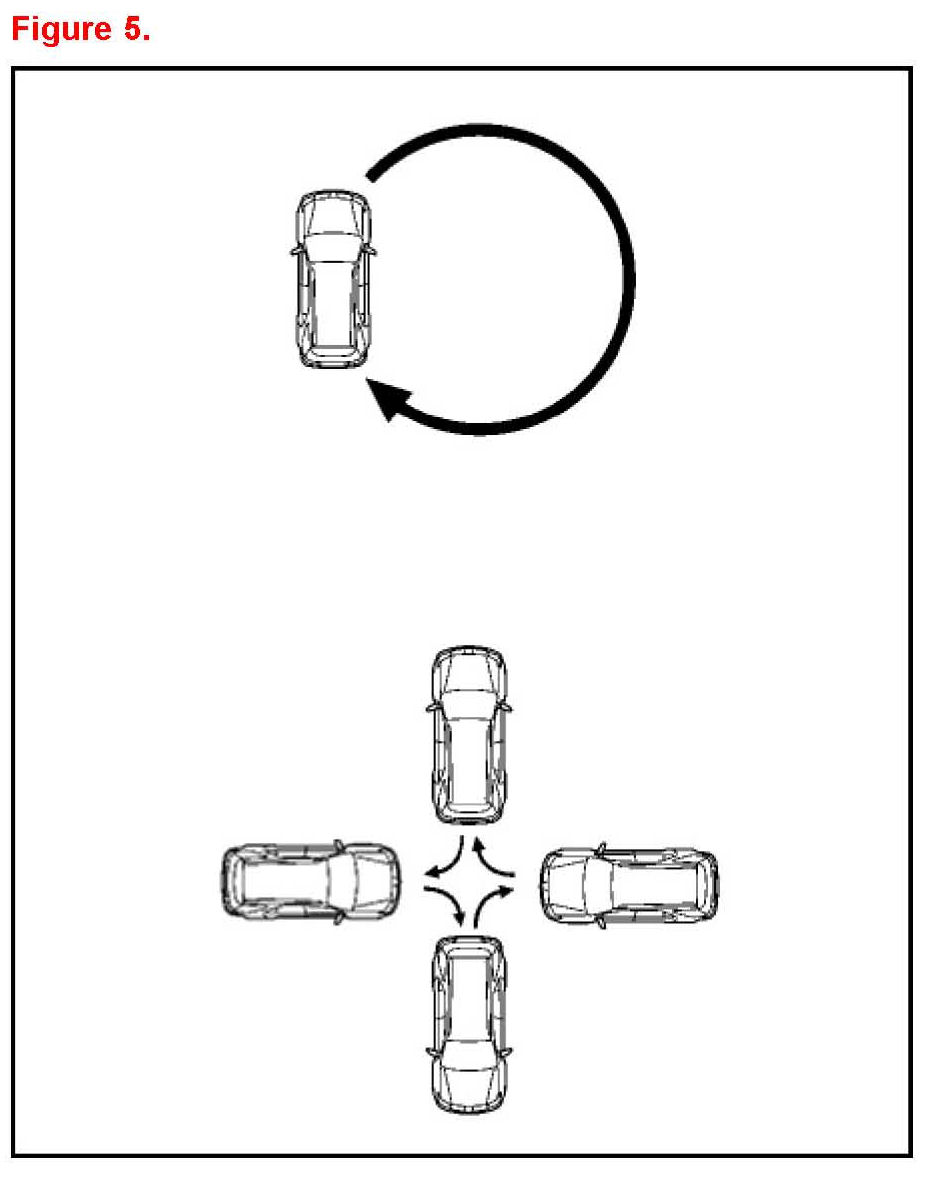 Figure 5.