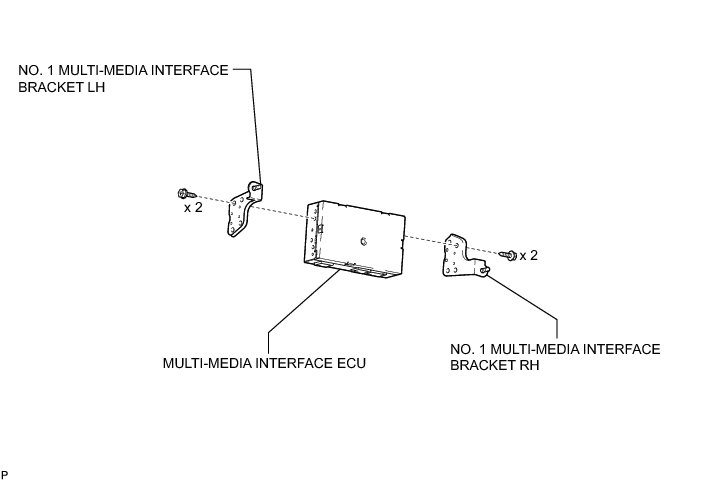 NO. 1 MULTI-MEDIA INTERFACE BRACKET LH

x 2

x 2

MULTI-MEDIA INTERFACE ECU

NO. 1 MULTI-MEDIA INTERFACE BRACKET RH

P