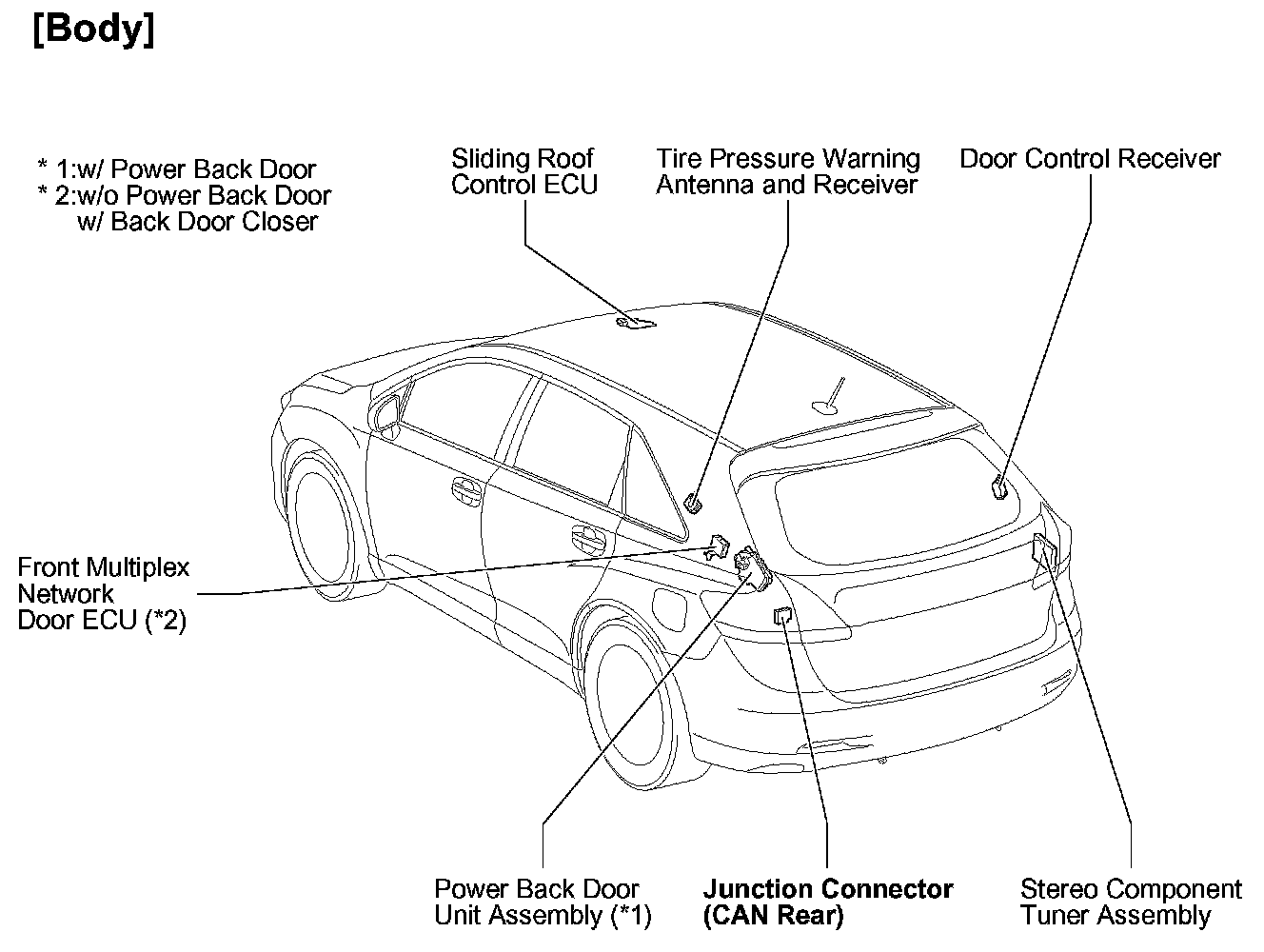 [Body]

* 1:w/ Power Back Door
* 2:w/o Power Back Door
w/ Back Door Closer

Sliding Roof
Control ECU

Tire Pressure Warning
Antenna and Receiver

Door Control Receiver

Front Multiplex
Network
Door ECU (*2)

Power Back Door
Unit Assembly (*1)

Junction Connector
(CAN Rear)

Stereo Component
Tuner Assembly