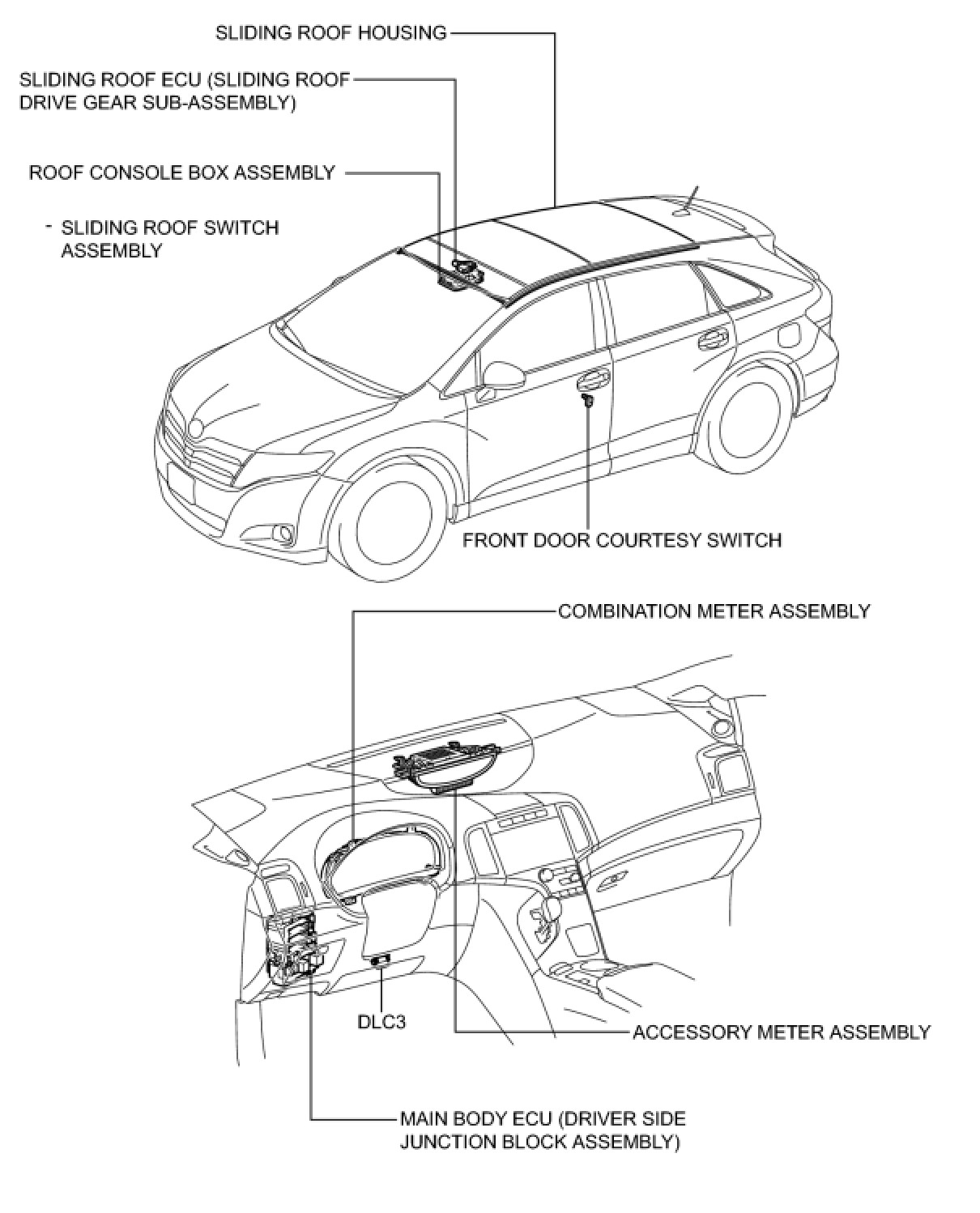 SLIDING ROOF HOUSING

SLIDING ROOF ECU (SLIDING ROOF DRIVE GEAR SUB-ASSEMBLY)

ROOF CONSOLE BOX ASSEMBLY

- SLIDING ROOF SWITCH ASSEMBLY

FRONT DOOR COURTESY SWITCH

COMBINATION METER ASSEMBLY

DLC3

ACCESSORY METER ASSEMBLY

MAIN BODY ECU (DRIVER SIDE JUNCTION BLOCK ASSEMBLY)