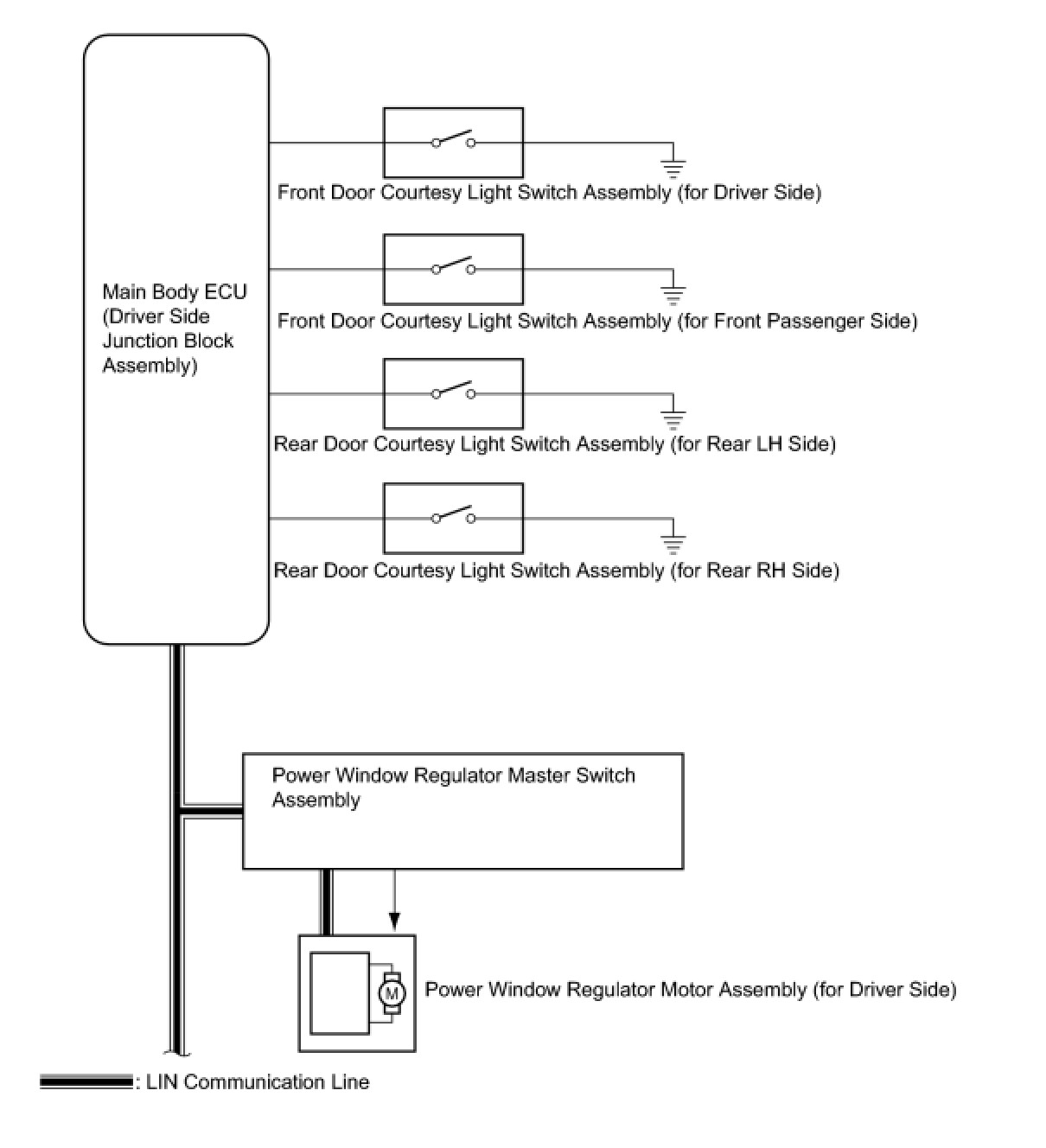 Main Body ECU (Driver Side Junction Block Assembly)

Front Door Courtesy Light Switch Assembly (for Driver Side)

Front Door Courtesy Light Switch Assembly (for Front Passenger Side)

Rear Door Courtesy Light Switch Assembly (for Rear LH Side)

Rear Door Courtesy Light Switch Assembly (for Rear RH Side)

Power Window Regulator Master Switch Assembly

M

Power Window Regulator Motor Assembly (for Driver Side)

: LIN Communication Line