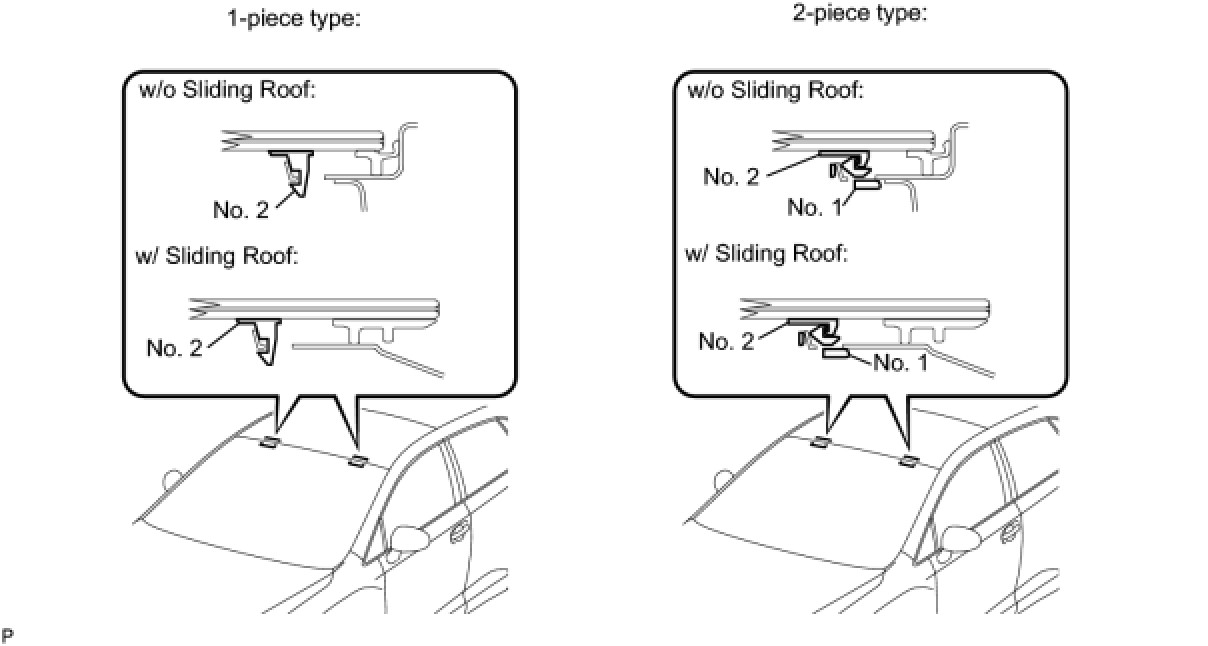 1-piece type:

w/o Sliding Roof:

No. 2

w/ Sliding Roof:

No. 2

2-piece type:

w/o Sliding Roof:

No. 2

No. 1

w/ Sliding Roof:

No. 2

No. 1

P