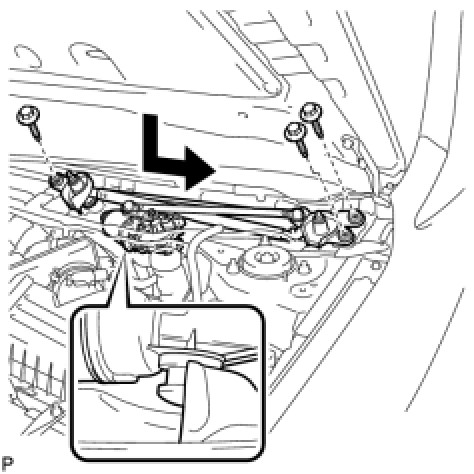 P