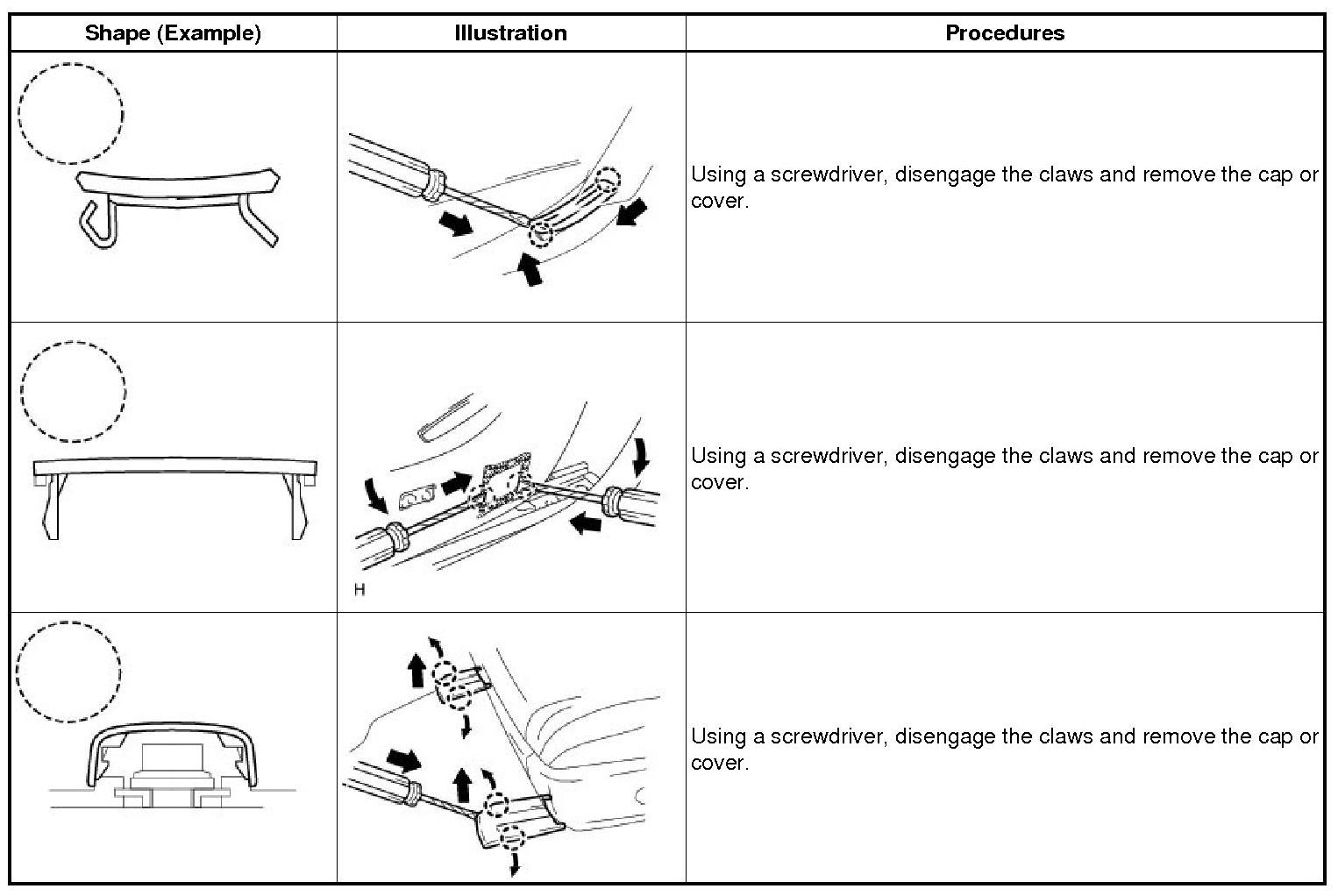 | Shape (Example) | Illustration | Procedures |
|---|---|---|
| | | Using a screwdriver, disengage the claws and remove the cap or cover. |
| | H | Using a screwdriver, disengage the claws and remove the cap or cover. |
| | | Using a screwdriver, disengage the claws and remove the cap or cover. |