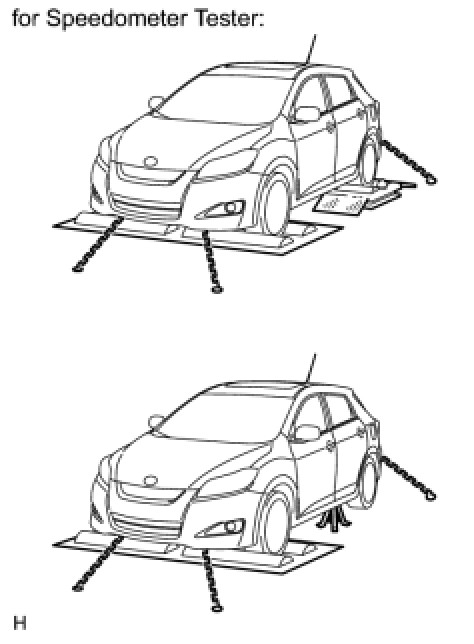 for Speedometer Tester:

H