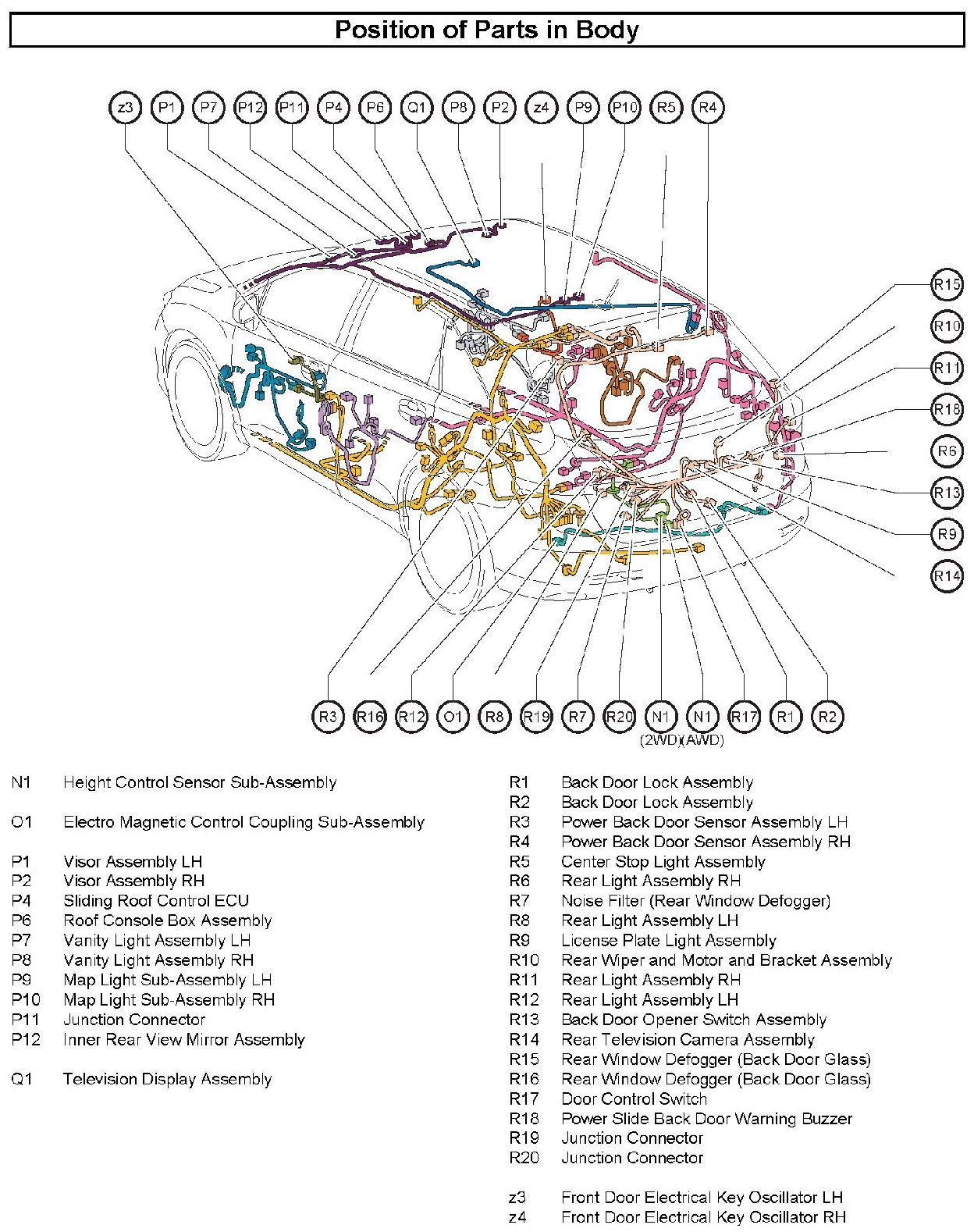 Position of Parts in Body

z3 P1 P7 P12 P11 P4 P6 Q1 P8 P2 z4 P9 P10 R5 R4

R15
R10
R11
R18
R6
R13
R9
R14

R3 R16 R12 O1 R8 R19 R7 R20 N1 N1 R17 R1 R2
(2WD)(AWD)

N1 Height Control Sensor Sub-Assembly

O1 Electro Magnetic Control Coupling Sub-Assembly

P1 Visor Assembly LH
P2 Visor Assembly RH
P4 Sliding Roof Control ECU
P6 Roof Console Box Assembly
P7 Vanity Light Assembly LH
P8 Vanity Light Assembly RH
P9 Map Light Sub-Assembly LH
P10 Map Light Sub-Assembly RH
P11 Junction Connector
P12 Inner Rear View Mirror Assembly

Q1 Television Display Assembly

R1 Back Door Lock Assembly
R2 Back Door Lock Assembly
R3 Power Back Door Sensor Assembly LH
R4 Power Back Door Sensor Assembly RH
R5 Center Stop Light Assembly
R6 Rear Light Assembly RH
R7 Noise Filter (Rear Window Defogger)
R8 Rear Light Assembly LH
R9 License Plate Light Assembly
R10 Rear Wiper and Motor and Bracket Assembly
R11 Rear Light Assembly RH
R12 Rear Light Assembly LH
R13 Back Door Opener Switch Assembly
R14 Rear Television Camera Assembly
R15 Rear Window Defogger (Back Door Glass)
R16 Rear Window Defogger (Back Door Glass)
R17 Door Control Switch
R18 Power Slide Back Door Warning Buzzer
R19 Junction Connector
R20 Junction Connector

z3 Front Door Electrical Key Oscillator LH
z4 Front Door Electrical Key Oscillator RH