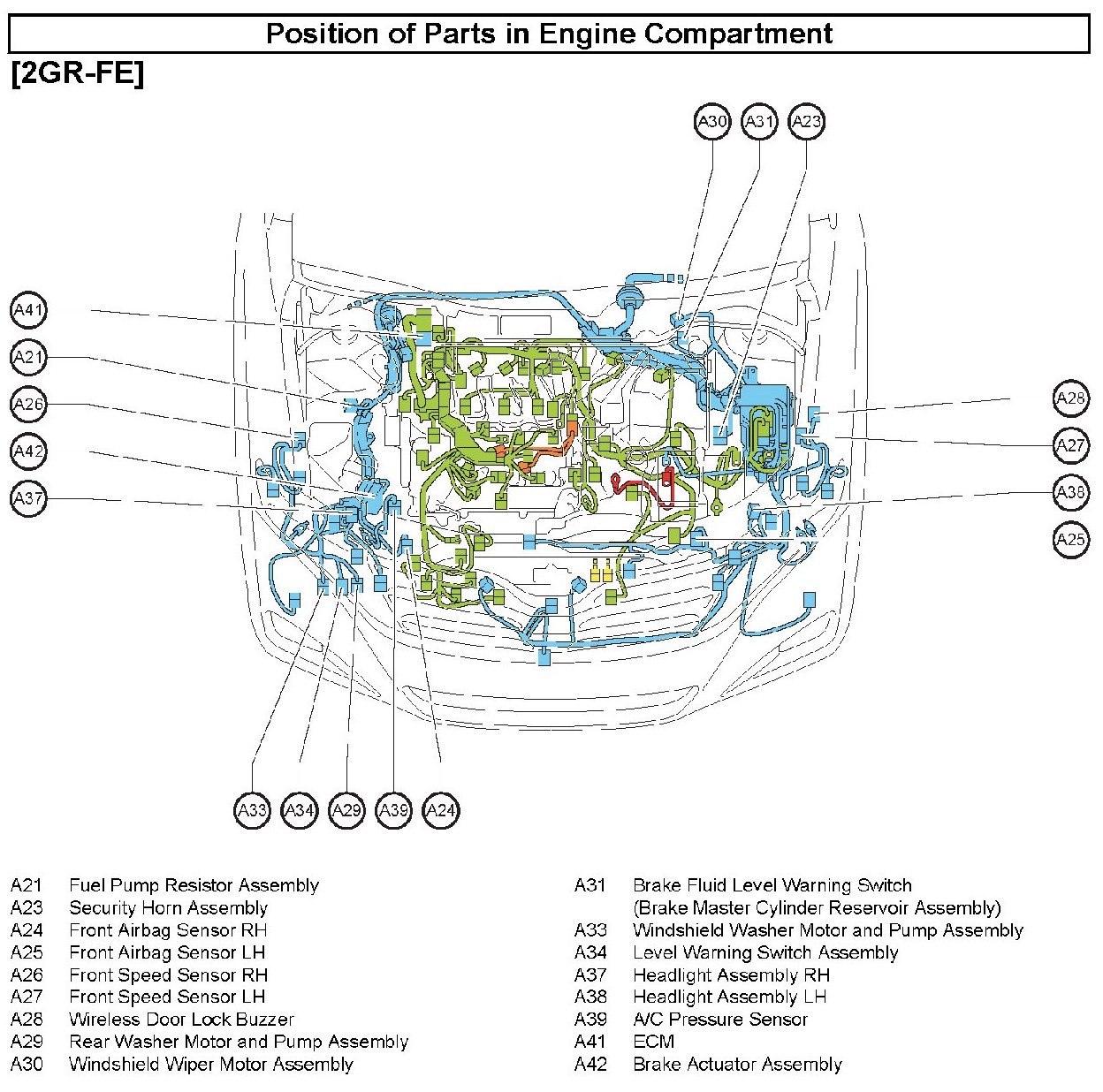 Position of Parts in Engine Compartment

[2GR-FE]

A30 A31 A23

A41

A21

A26

A42

A37

A28

A27

A38

A25

A33 A34 A29 A39 A24

A21 Fuel Pump Resistor Assembly
A23 Security Horn Assembly
A24 Front Airbag Sensor RH
A25 Front Airbag Sensor LH
A26 Front Speed Sensor RH
A27 Front Speed Sensor LH
A28 Wireless Door Lock Buzzer
A29 Rear Washer Motor and Pump Assembly
A30 Windshield Wiper Motor Assembly

A31 Brake Fluid Level Warning Switch (Brake Master Cylinder Reservoir Assembly)
A33 Windshield Washer Motor and Pump Assembly
A34 Level Warning Switch Assembly
A37 Headlight Assembly RH
A38 Headlight Assembly LH
A39 A/C Pressure Sensor
A41 ECM
A42 Brake Actuator Assembly