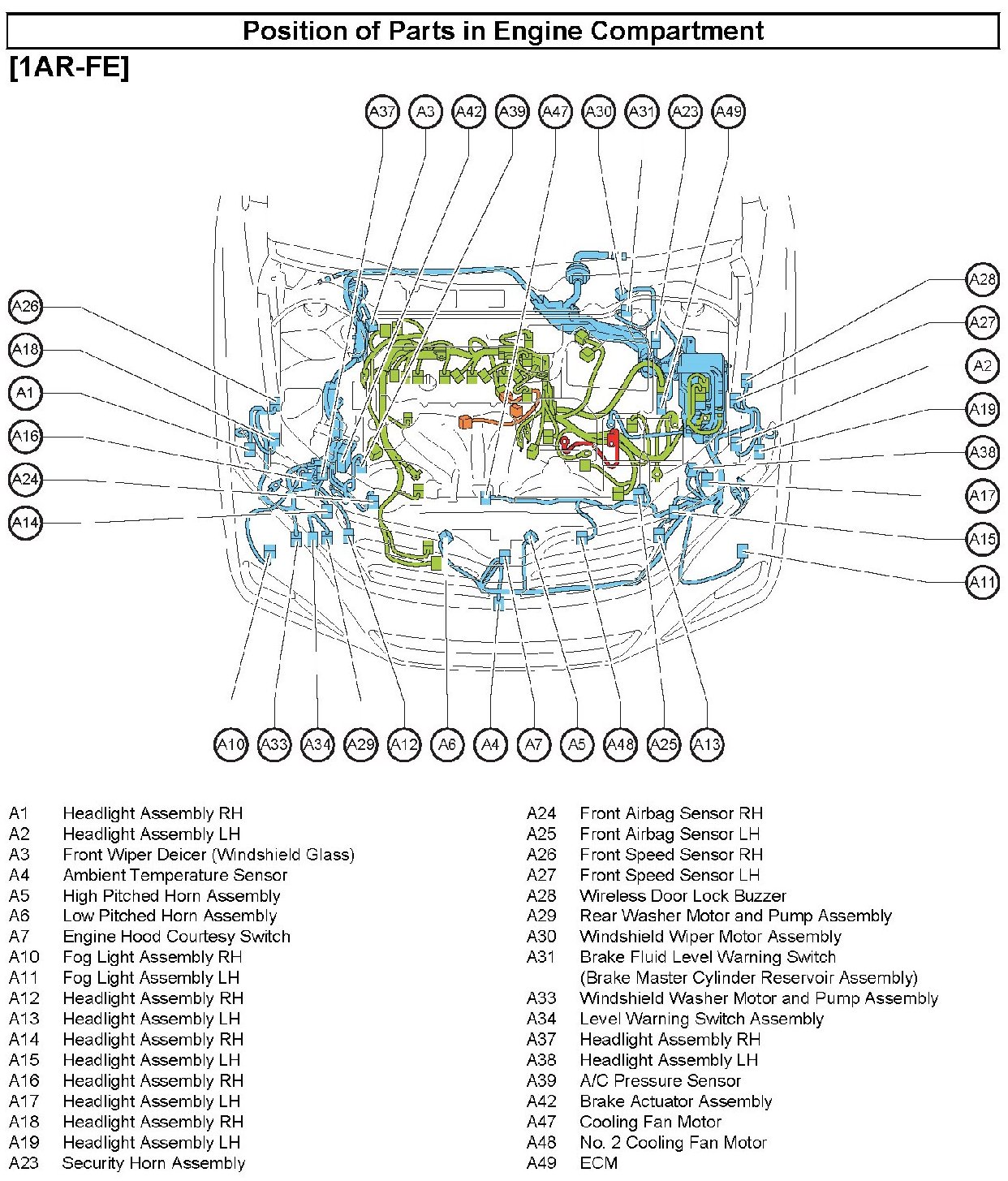 Position of Parts in Engine Compartment

[1AR-FE]

A37 A3 A42 A39 A47 A30 A31 A23 A49

A26
A18
A1
A16
A24
A14

A28
A27
A2
A19
A38
A17
A15
A11

A10 A33 A34 A29 A12 A6 A4 A7 A5 A48 A25 A13

A1 Headlight Assembly RH
A2 Headlight Assembly LH
A3 Front Wiper Deicer (Windshield Glass)
A4 Ambient Temperature Sensor
A5 High Pitched Horn Assembly
A6 Low Pitched Horn Assembly
A7 Engine Hood Courtesy Switch
A10 Fog Light Assembly RH
A11 Fog Light Assembly LH
A12 Headlight Assembly RH
A13 Headlight Assembly LH
A14 Headlight Assembly RH
A15 Headlight Assembly LH
A16 Headlight Assembly RH
A17 Headlight Assembly LH
A18 Headlight Assembly RH
A19 Headlight Assembly LH
A23 Security Horn Assembly

A24 Front Airbag Sensor RH
A25 Front Airbag Sensor LH
A26 Front Speed Sensor RH
A27 Front Speed Sensor LH
A28 Wireless Door Lock Buzzer
A29 Rear Washer Motor and Pump Assembly
A30 Windshield Wiper Motor Assembly
A31 Brake Fluid Level Warning Switch (Brake Master Cylinder Reservoir Assembly)
A33 Windshield Washer Motor and Pump Assembly
A34 Level Warning Switch Assembly
A37 Headlight Assembly RH
A38 Headlight Assembly LH
A39 A/C Pressure Sensor
A42 Brake Actuator Assembly
A47 Cooling Fan Motor
A48 No. 2 Cooling Fan Motor
A49 ECM