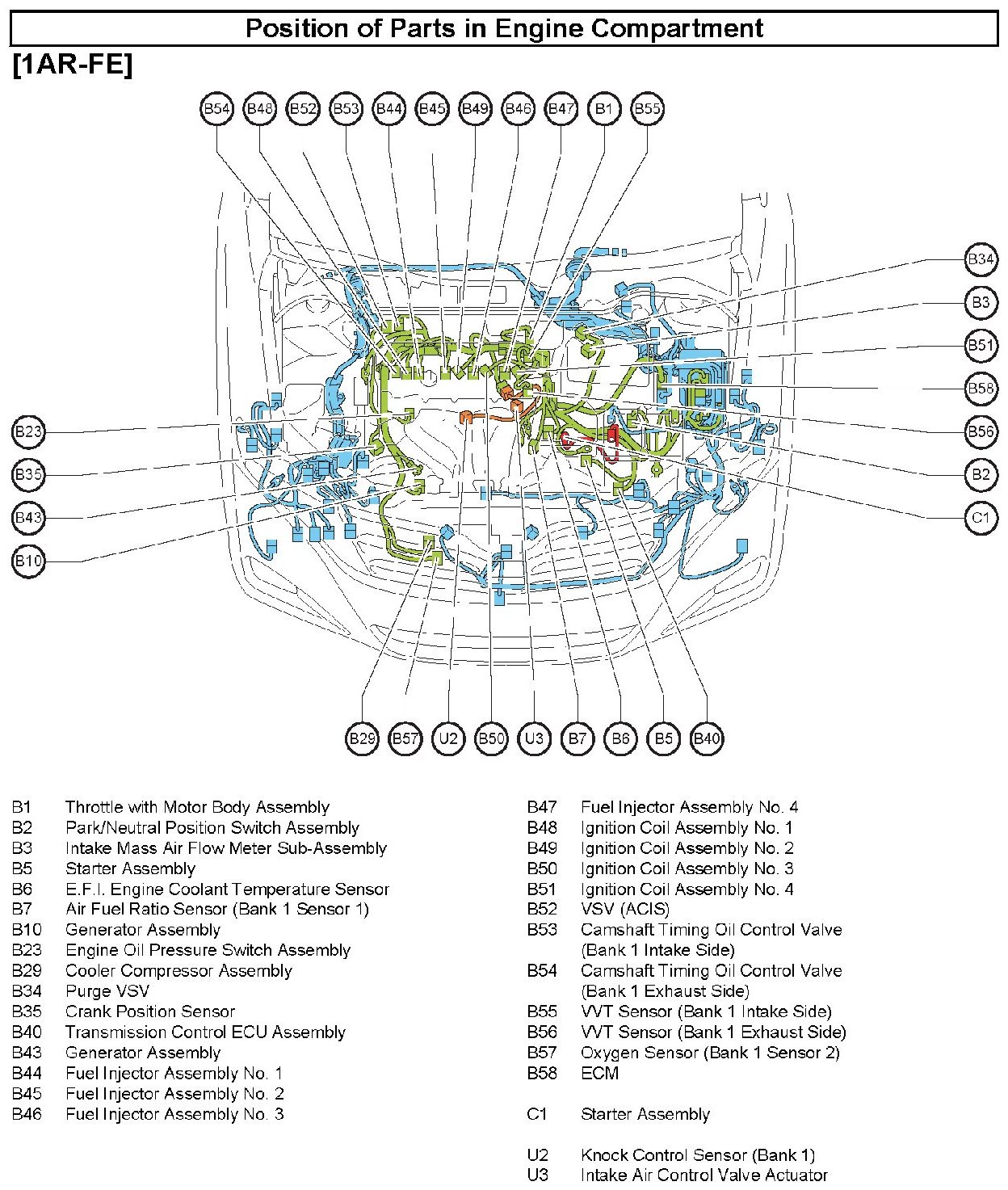 Position of Parts in Engine Compartment

[1AR-FE]

B54 B48 B52 B53 B44 B45 B49 B46 B47 B1 B55

B34
B3
B51
B58
B56
B2
C1

B23
B35
B43
B10

B29 B57 U2 B50 U3 B7 B6 B5 B40

B1 Throttle with Motor Body Assembly
B2 Park/Neutral Position Switch Assembly
B3 Intake Mass Air Flow Meter Sub-Assembly
B5 Starter Assembly
B6 E.F.I. Engine Coolant Temperature Sensor
B7 Air Fuel Ratio Sensor (Bank 1 Sensor 1)
B10 Generator Assembly
B23 Engine Oil Pressure Switch Assembly
B29 Cooler Compressor Assembly
B34 Purge VSV
B35 Crank Position Sensor
B40 Transmission Control ECU Assembly
B43 Generator Assembly
B44 Fuel Injector Assembly No. 1
B45 Fuel Injector Assembly No. 2
B46 Fuel Injector Assembly No. 3

B47 Fuel Injector Assembly No. 4
B48 Ignition Coil Assembly No. 1
B49 Ignition Coil Assembly No. 2
B50 Ignition Coil Assembly No. 3
B51 Ignition Coil Assembly No. 4
B52 VSV (ACIS)
B53 Camshaft Timing Oil Control Valve (Bank 1 Intake Side)
B54 Camshaft Timing Oil Control Valve (Bank 1 Exhaust Side)
B55 VVT Sensor (Bank 1 Intake Side)
B56 VVT Sensor (Bank 1 Exhaust Side)
B57 Oxygen Sensor (Bank 1 Sensor 2)
B58 ECM

C1 Starter Assembly

U2 Knock Control Sensor (Bank 1)
U3 Intake Air Control Valve Actuator