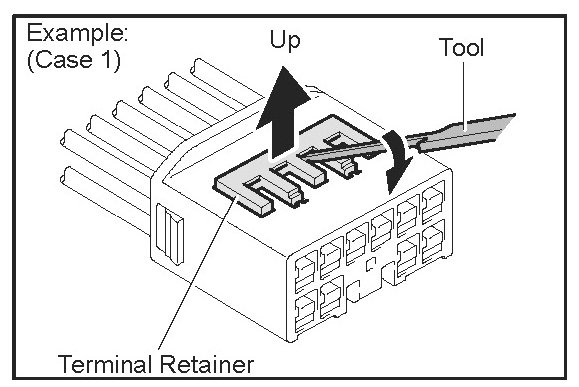 Example:
(Case 1)

Up

Tool

Terminal Retainer