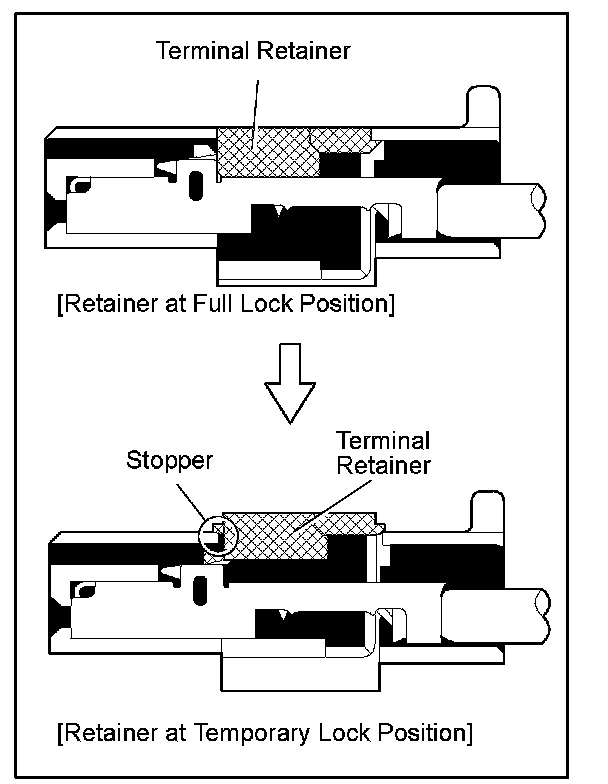 Terminal Retainer

[Retainer at Full Lock Position]

Stopper

Terminal Retainer

[Retainer at Temporary Lock Position]