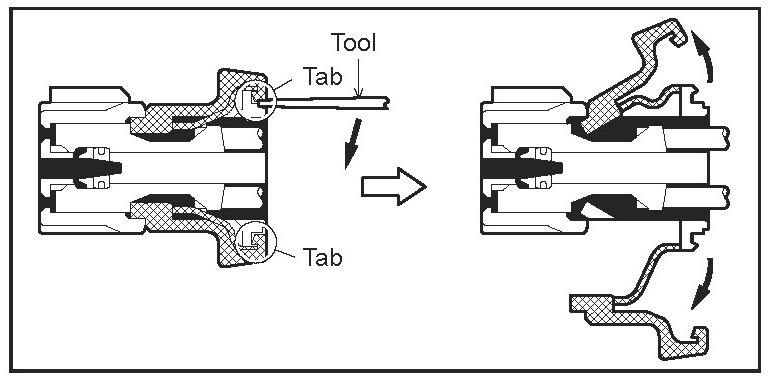 Tool
Tab
Tab