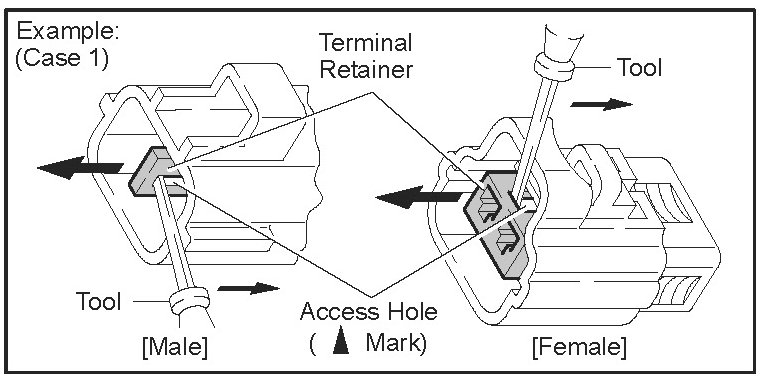 Example:
(Case 1)

Terminal Retainer

Tool

Tool

Access Hole
( ▲ Mark)

[Male]

[Female]