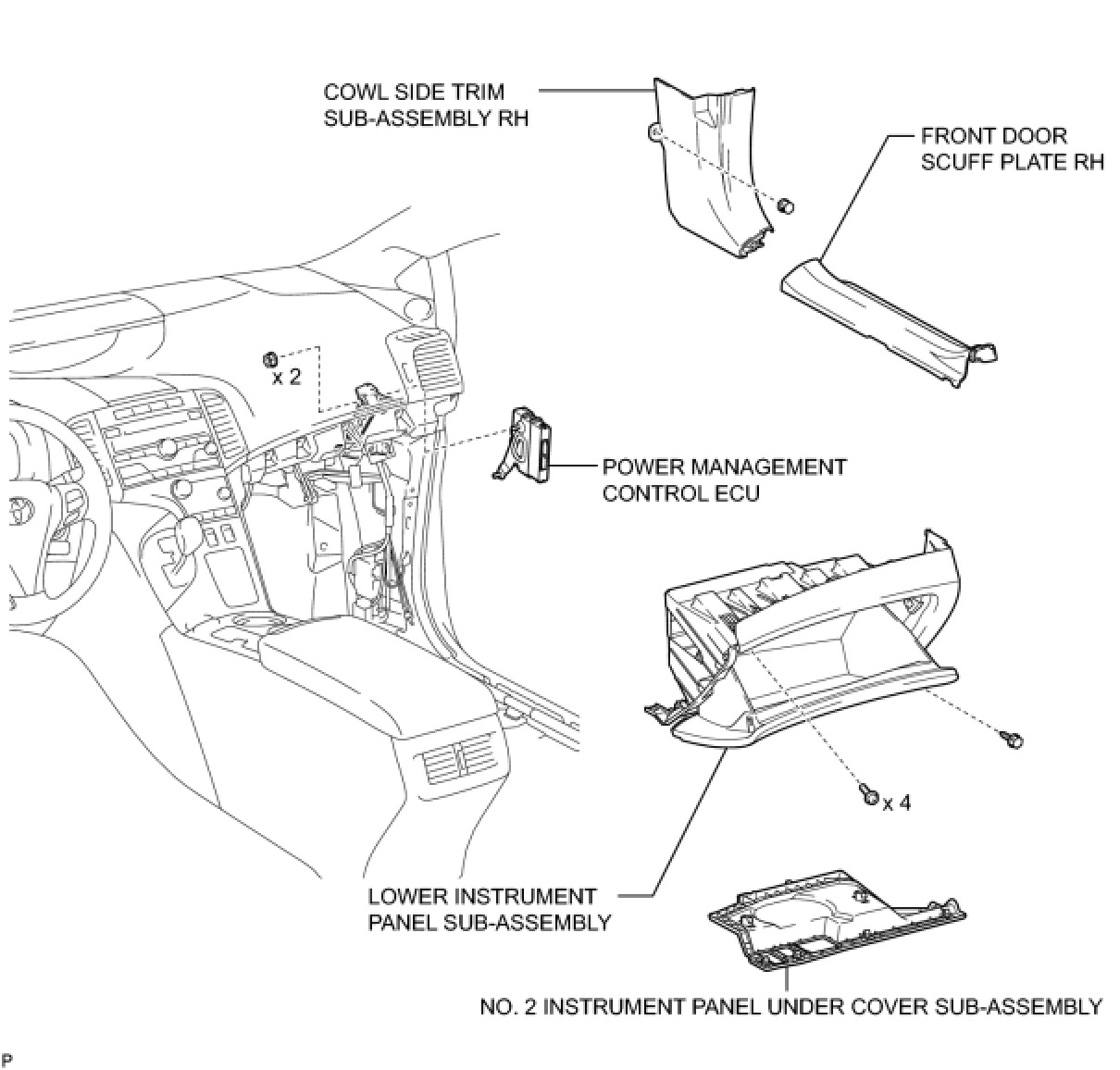 COWL SIDE TRIM SUB-ASSEMBLY RH

FRONT DOOR SCUFF PLATE RH

x 2

POWER MANAGEMENT CONTROL ECU

x 4

LOWER INSTRUMENT PANEL SUB-ASSEMBLY

NO. 2 INSTRUMENT PANEL UNDER COVER SUB-ASSEMBLY

P