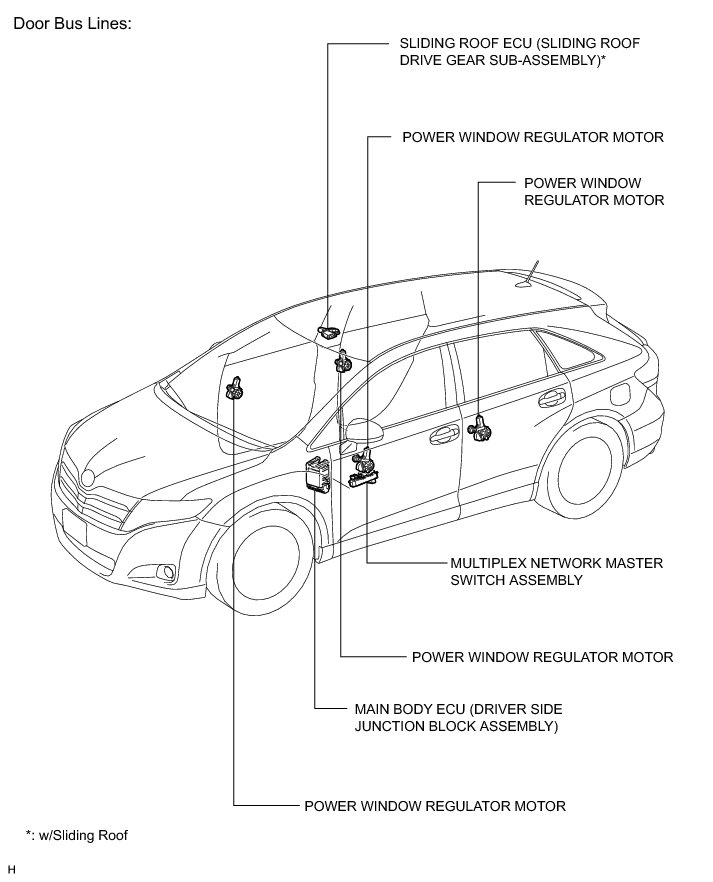 Door Bus Lines:

SLIDING ROOF ECU (SLIDING ROOF DRIVE GEAR SUB-ASSEMBLY)*

POWER WINDOW REGULATOR MOTOR

POWER WINDOW REGULATOR MOTOR

MULTIPLEX NETWORK MASTER SWITCH ASSEMBLY

POWER WINDOW REGULATOR MOTOR

MAIN BODY ECU (DRIVER SIDE JUNCTION BLOCK ASSEMBLY)

POWER WINDOW REGULATOR MOTOR

*: w/Sliding Roof

H