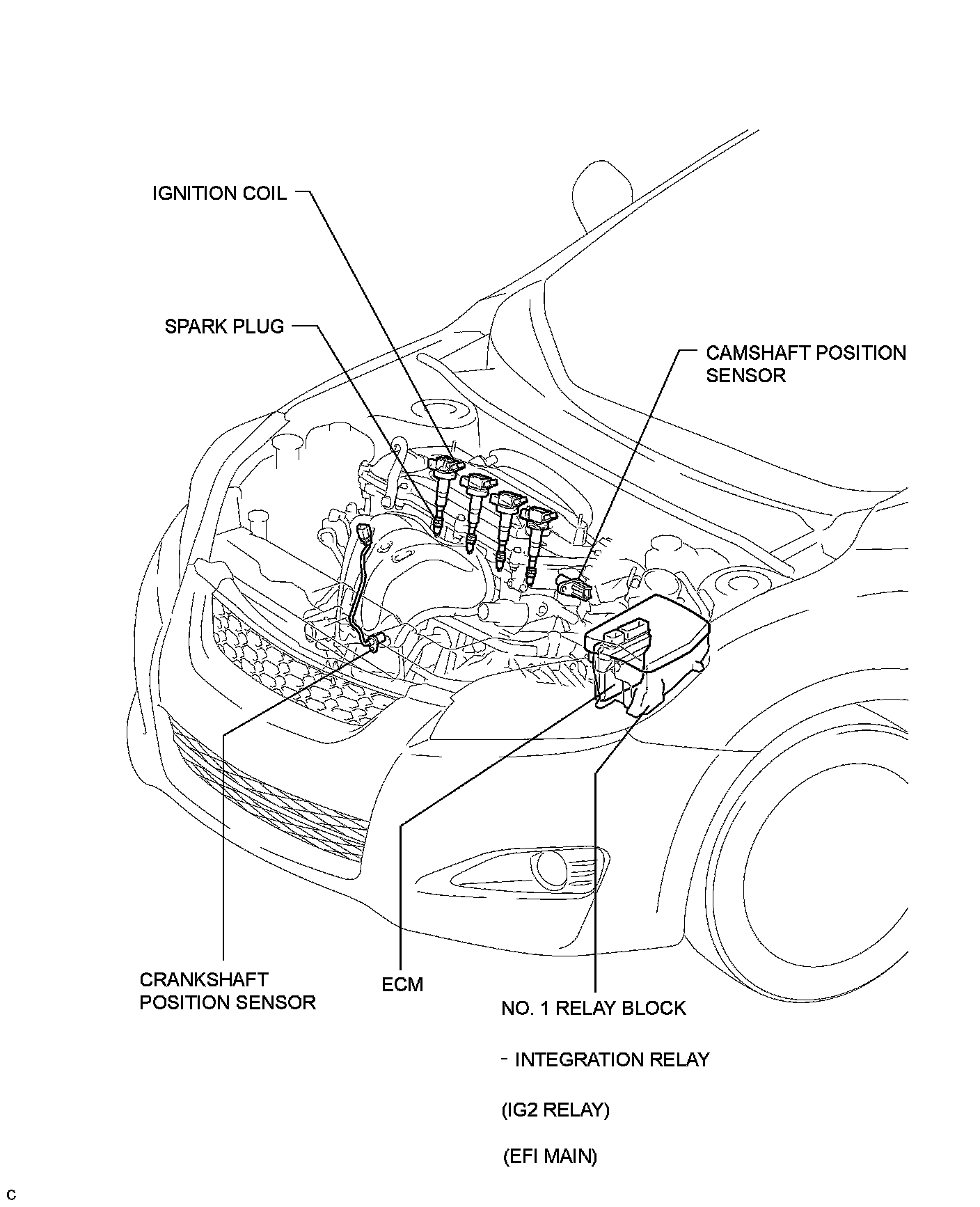 IGNITION COIL

SPARK PLUG

CAMSHAFT POSITION SENSOR

CRANKSHAFT POSITION SENSOR

ECM

NO. 1 RELAY BLOCK

- INTEGRATION RELAY

(IG2 RELAY)

(EFI MAIN)

C