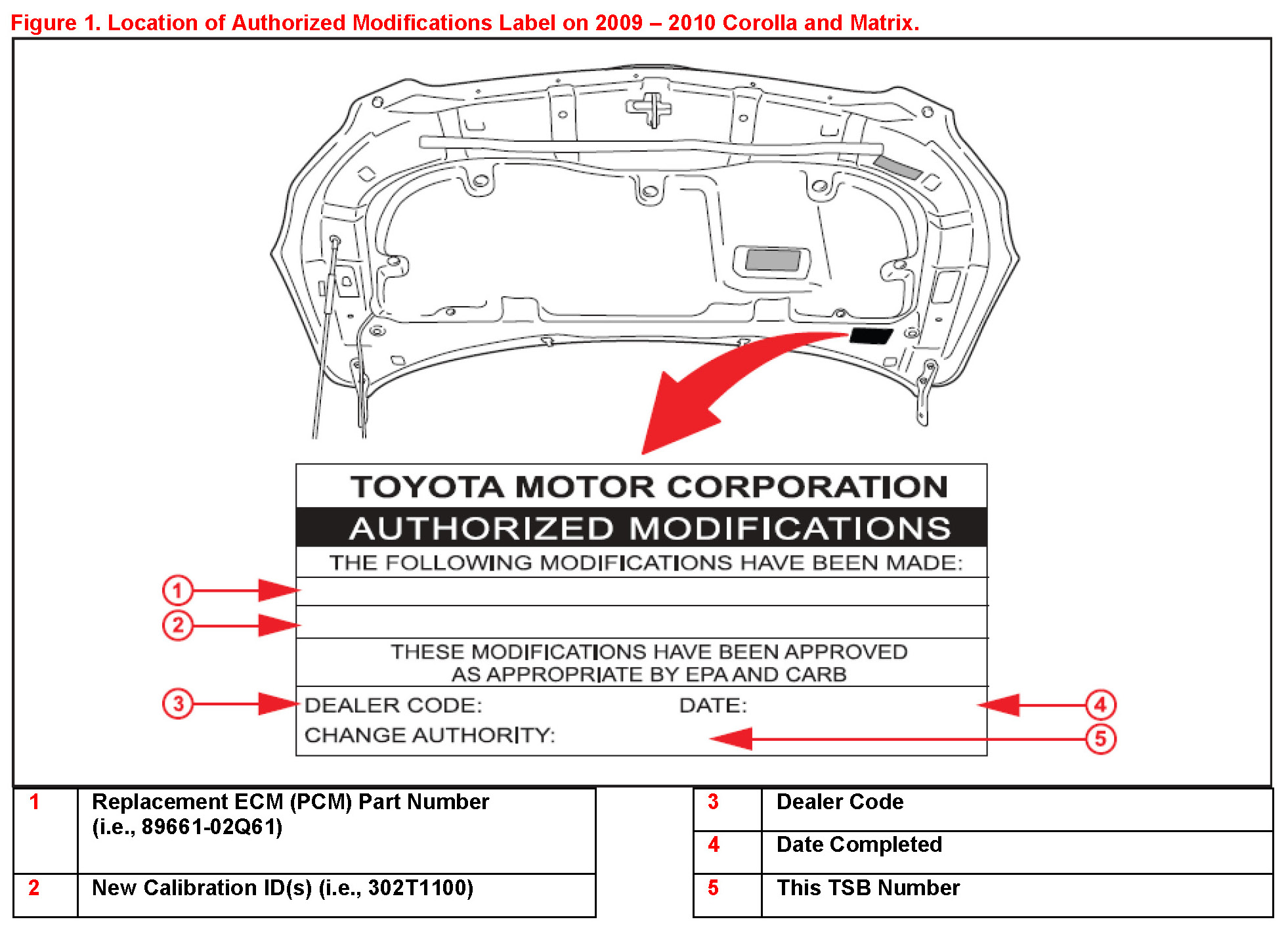 Figure 1. Location of Authorized Modifications Label on 2009 – 2010 Corolla and Matrix.

TOYOTA MOTOR CORPORATION

AUTHORIZED MODIFICATIONS

THE FOLLOWING MODIFICATIONS HAVE BEEN MADE:

1

2

THESE MODIFICATIONS HAVE BEEN APPROVED AS APPROPRIATE BY EPA AND CARB

3

DEALER CODE: DATE:

4

CHANGE AUTHORITY:

5

| 1 | Replacement ECM (PCM) Part Number (i.e., 89661-02Q61) |
|---|---|
| 2 | New Calibration ID(s) (i.e., 302T1100) |

| 3 | Dealer Code |
|---|---|
| 4 | Date Completed |
| 5 | This TSB Number |