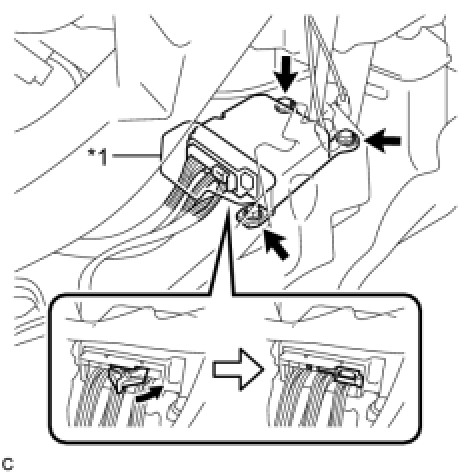 *1

C