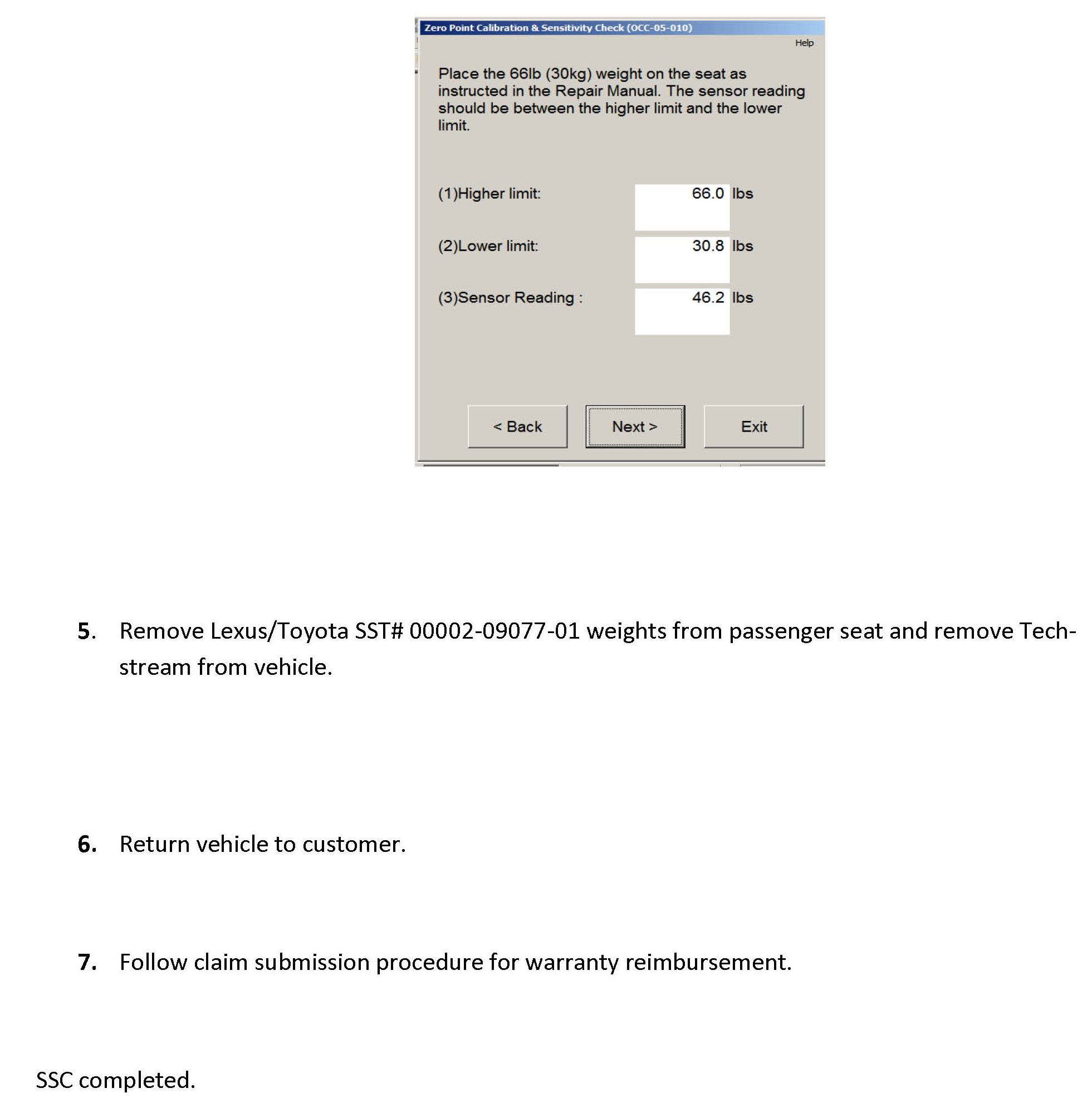 Zero Point Calibration & Sensitivity Check (OCC-05-010)

Help

Place the 66lb (30kg) weight on the seat as instructed in the Repair Manual. The sensor reading should be between the higher limit and the lower limit.

(1)Higher limit: 66.0 lbs

(2)Lower limit: 30.8 lbs

(3)Sensor Reading : 46.2 lbs

< Back

Next >

Exit

5. Remove Lexus/Toyota SST# 00002-09077-01 weights from passenger seat and remove Techstream from vehicle.

6. Return vehicle to customer.

7. Follow claim submission procedure for warranty reimbursement.

SSC completed.