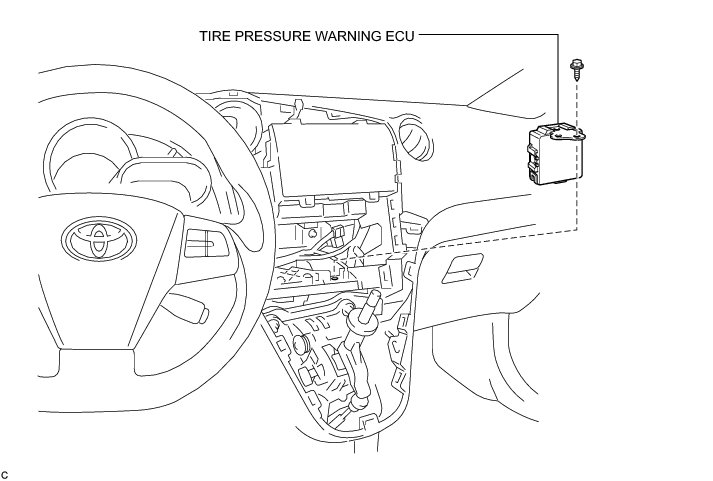 TIRE PRESSURE WARNING ECU

C