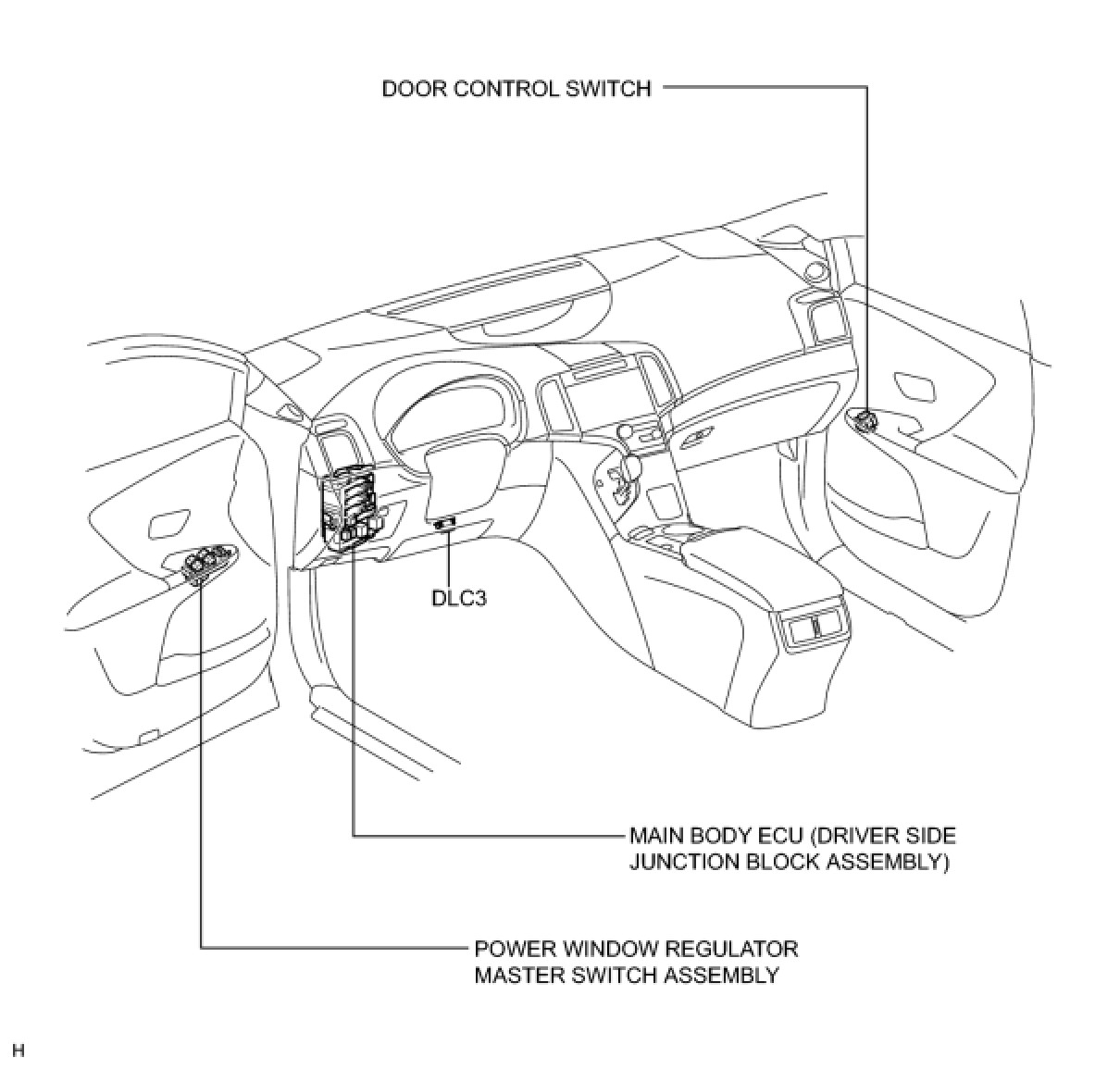 DOOR CONTROL SWITCH

DLC3

MAIN BODY ECU (DRIVER SIDE JUNCTION BLOCK ASSEMBLY)

POWER WINDOW REGULATOR MASTER SWITCH ASSEMBLY

H