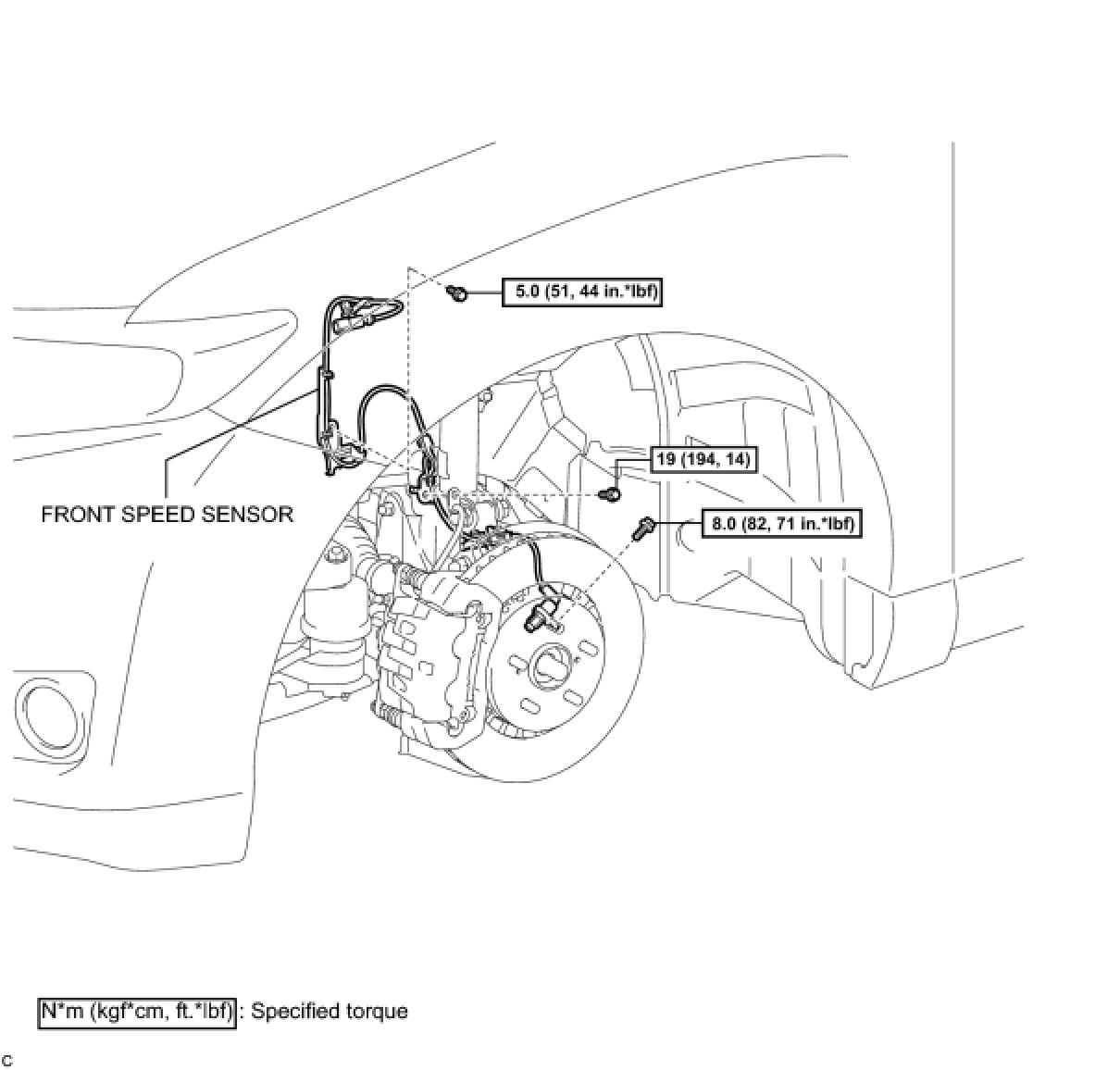 5.0 (51, 44 in.*lbf)

19 (194, 14)

8.0 (82, 71 in.*lbf)

FRONT SPEED SENSOR

N*m (kgf*cm, ft.*lbf) : Specified torque

C