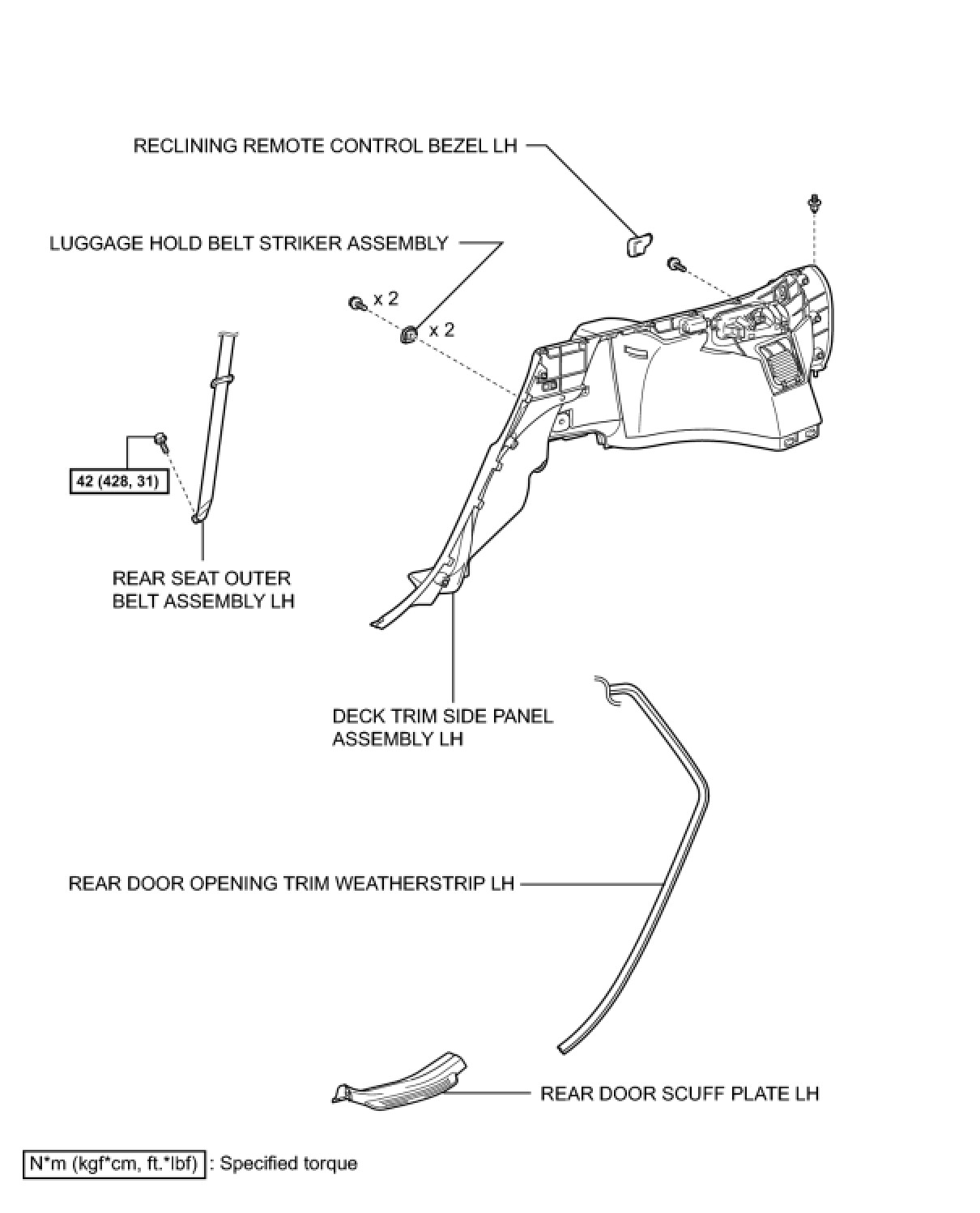 RECLINING REMOTE CONTROL BEZEL LH

LUGGAGE HOLD BELT STRIKER ASSEMBLY

x 2

x 2

42 (428, 31)

REAR SEAT OUTER BELT ASSEMBLY LH

DECK TRIM SIDE PANEL ASSEMBLY LH

REAR DOOR OPENING TRIM WEATHERSTRIP LH

REAR DOOR SCUFF PLATE LH

N*m (kgf*cm, ft.*lbf) : Specified torque