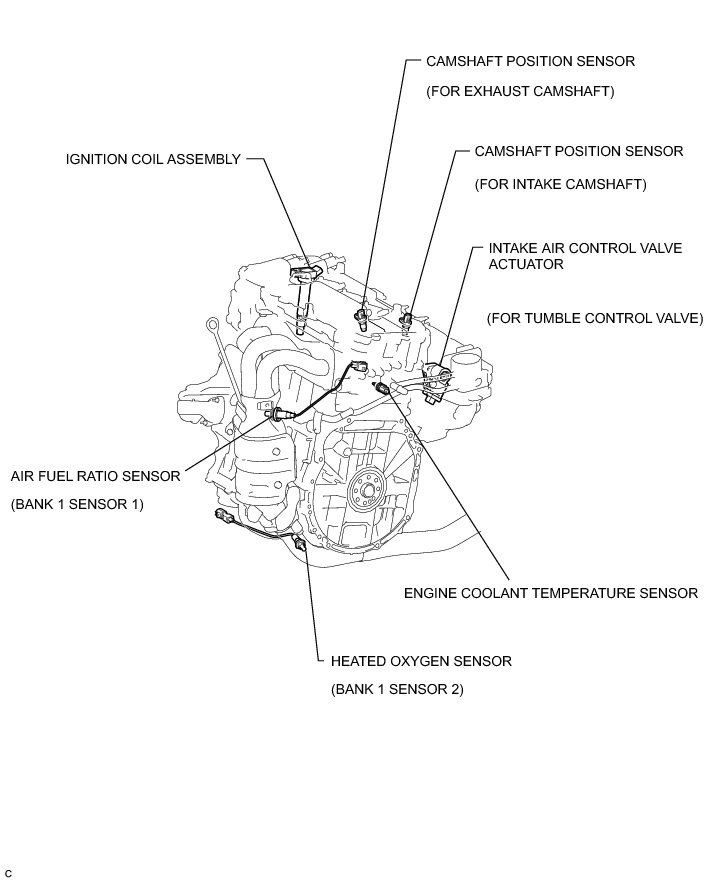 CAMSHAFT POSITION SENSOR

(FOR EXHAUST CAMSHAFT)

IGNITION COIL ASSEMBLY

CAMSHAFT POSITION SENSOR

(FOR INTAKE CAMSHAFT)

INTAKE AIR CONTROL VALVE ACTUATOR

(FOR TUMBLE CONTROL VALVE)

AIR FUEL RATIO SENSOR

(BANK 1 SENSOR 1)

ENGINE COOLANT TEMPERATURE SENSOR

HEATED OXYGEN SENSOR

(BANK 1 SENSOR 2)

C