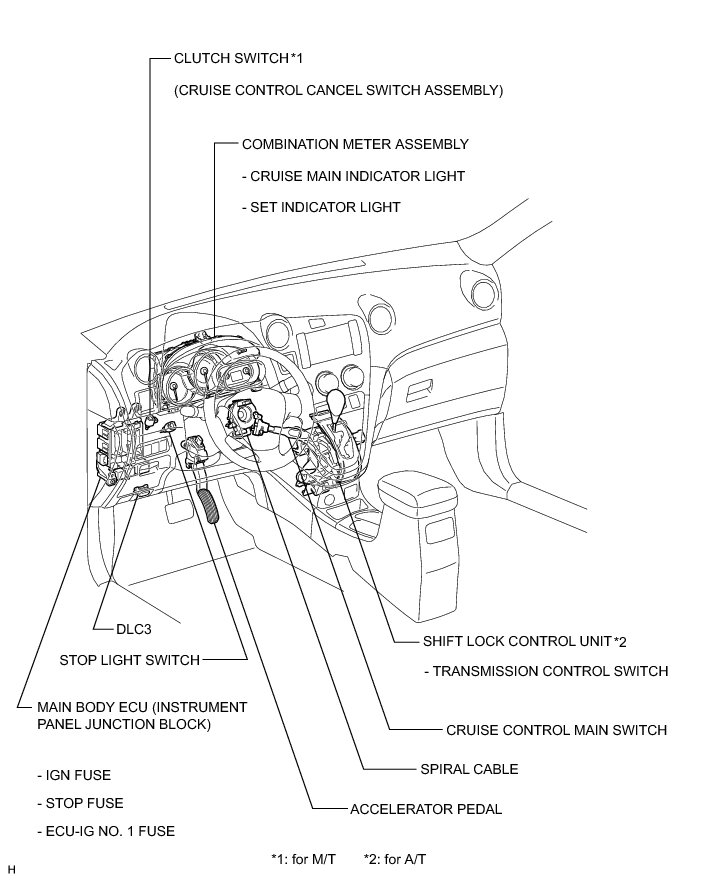 CLUTCH SWITCH*1

(CRUISE CONTROL CANCEL SWITCH ASSEMBLY)

COMBINATION METER ASSEMBLY

- CRUISE MAIN INDICATOR LIGHT

- SET INDICATOR LIGHT

DLC3

STOP LIGHT SWITCH

MAIN BODY ECU (INSTRUMENT PANEL JUNCTION BLOCK)

- IGN FUSE

- STOP FUSE

- ECU-IG NO. 1 FUSE

SHIFT LOCK CONTROL UNIT*2

- TRANSMISSION CONTROL SWITCH

CRUISE CONTROL MAIN SWITCH

SPIRAL CABLE

ACCELERATOR PEDAL

*1: for M/T *2: for A/T

H