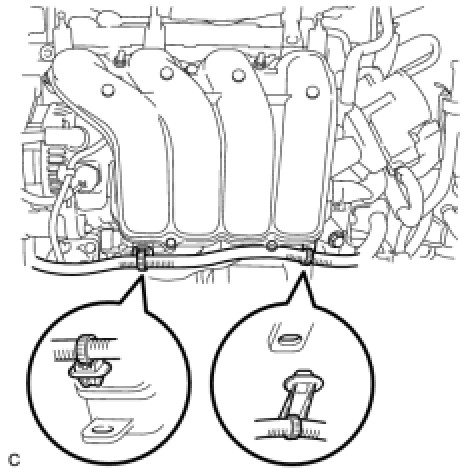 C