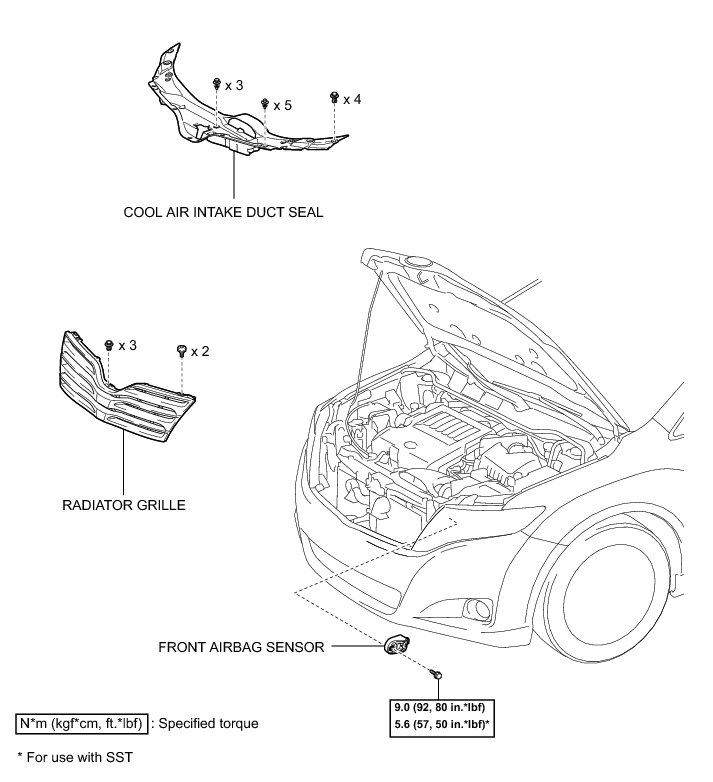 x 3
x 5
x 4
COOL AIR INTAKE DUCT SEAL

x 3
x 2
RADIATOR GRILLE

FRONT AIRBAG SENSOR

9.0 (92, 80 in.*lbf)
5.6 (57, 50 in.*lbf)*

N*m (kgf*cm, ft.*lbf) : Specified torque

* For use with SST