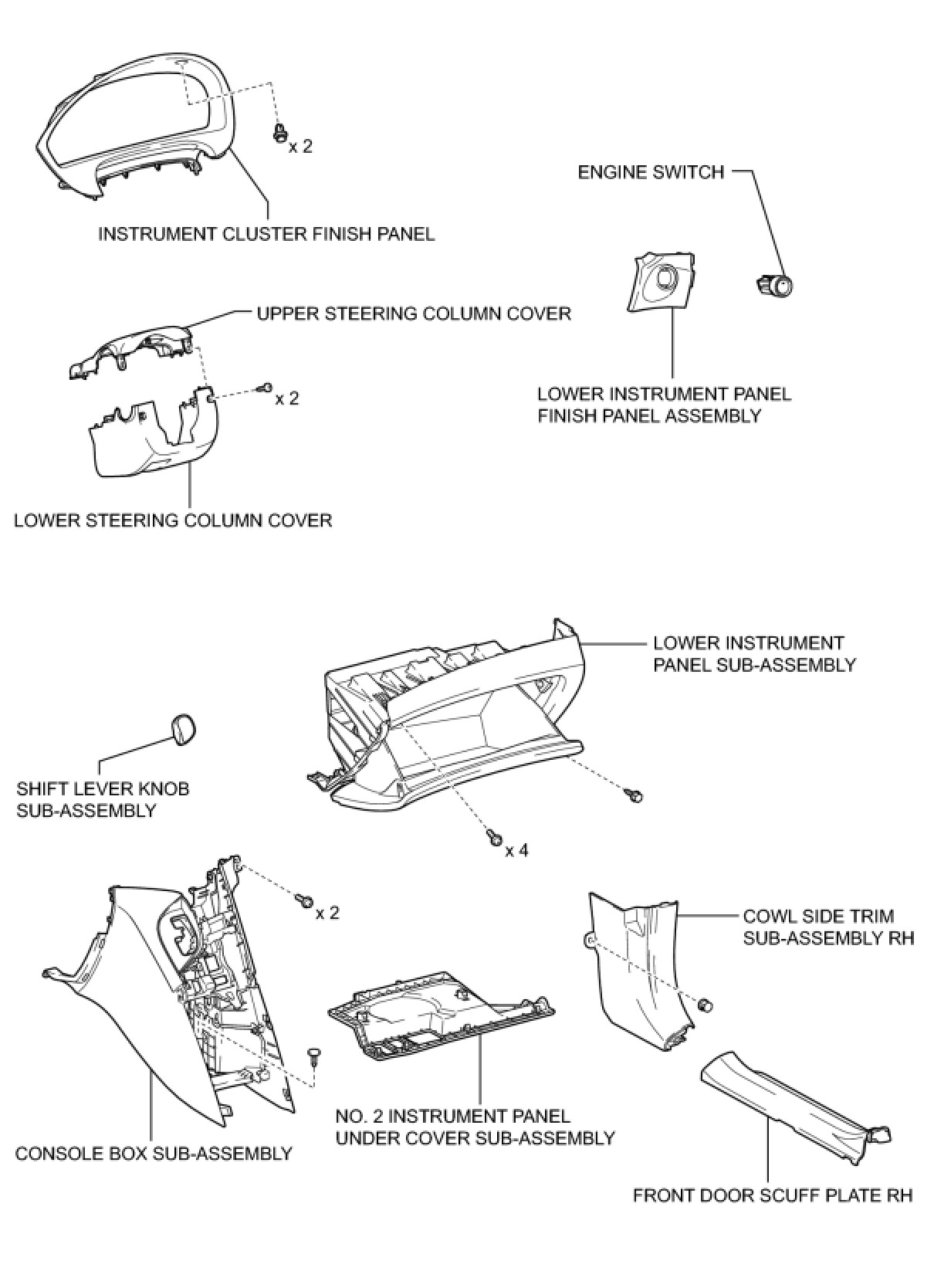 x 2

INSTRUMENT CLUSTER FINISH PANEL

ENGINE SWITCH

UPPER STEERING COLUMN COVER

x 2

LOWER INSTRUMENT PANEL FINISH PANEL ASSEMBLY

LOWER STEERING COLUMN COVER

LOWER INSTRUMENT PANEL SUB-ASSEMBLY

SHIFT LEVER KNOB SUB-ASSEMBLY

x 4

x 2

COWL SIDE TRIM SUB-ASSEMBLY RH

NO. 2 INSTRUMENT PANEL UNDER COVER SUB-ASSEMBLY

CONSOLE BOX SUB-ASSEMBLY

FRONT DOOR SCUFF PLATE RH