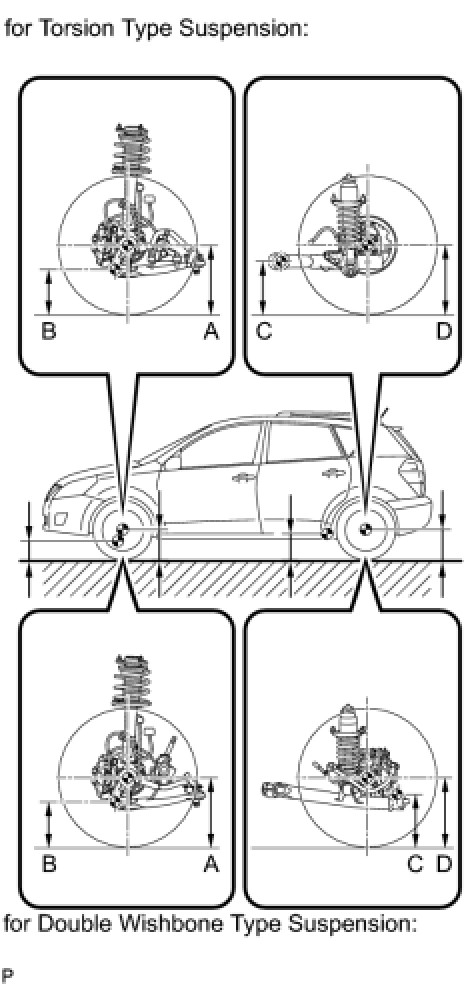 for Torsion Type Suspension:

B

A

C

D

B

A

C D

for Double Wishbone Type Suspension:

P