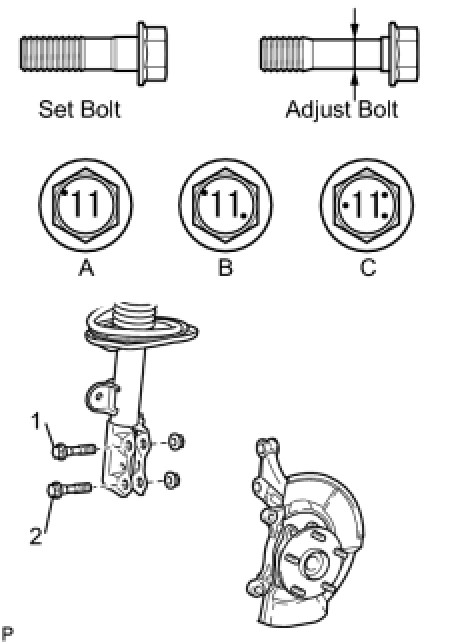 Set Bolt

Adjust Bolt

11

11

11

A

B

C

1

2

P