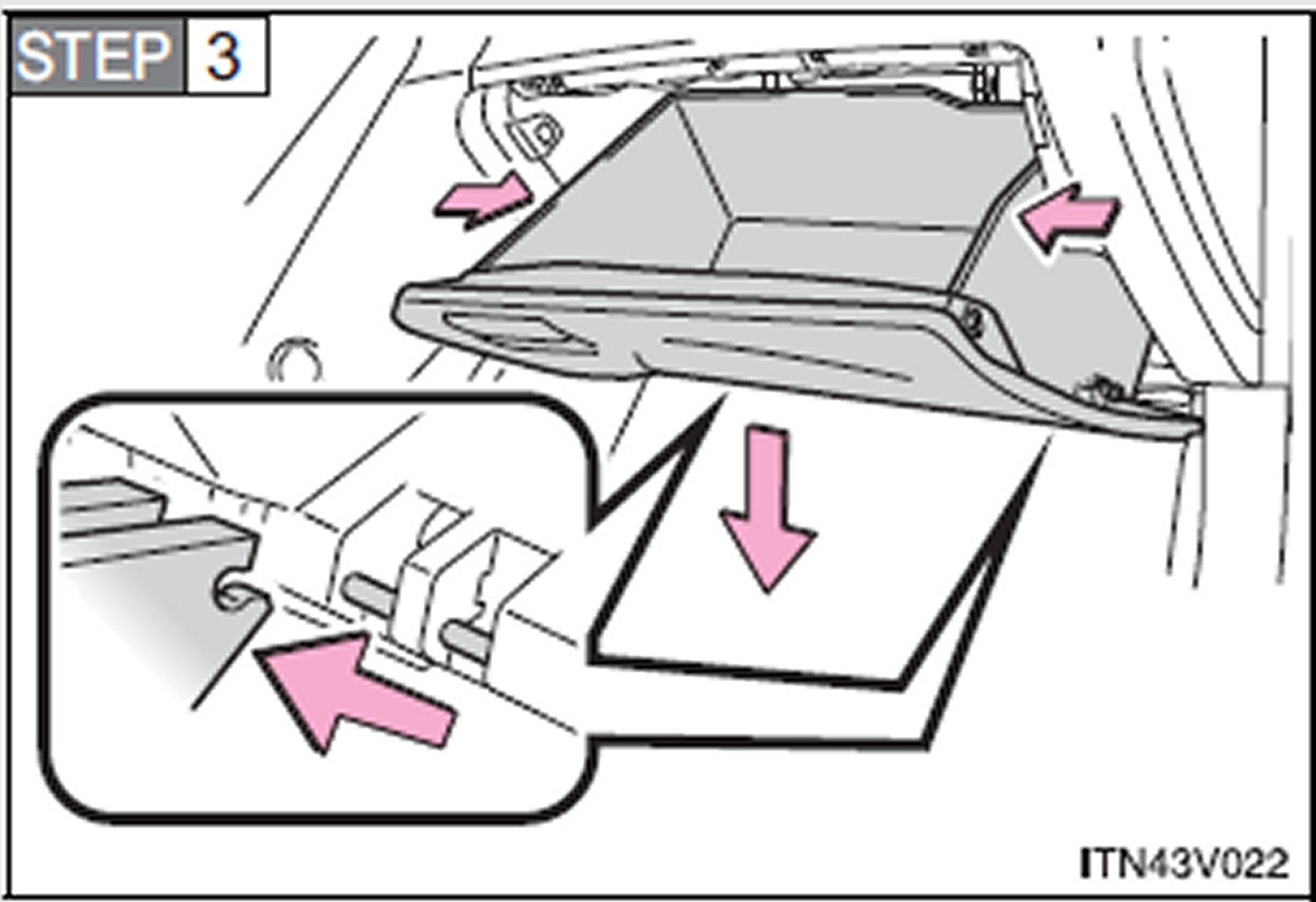 STEP 3

ITN43V022