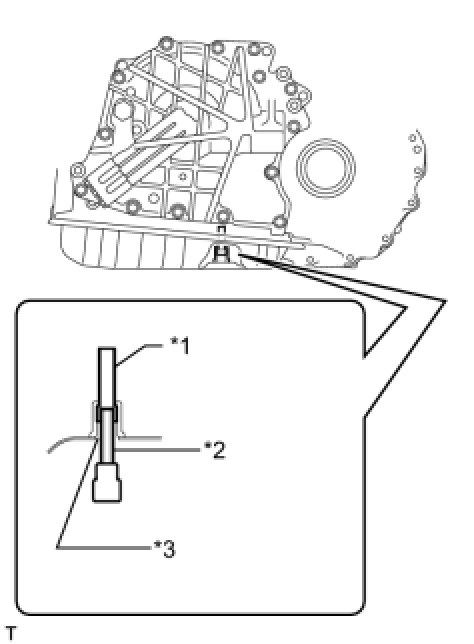 *1

*2

*3

T