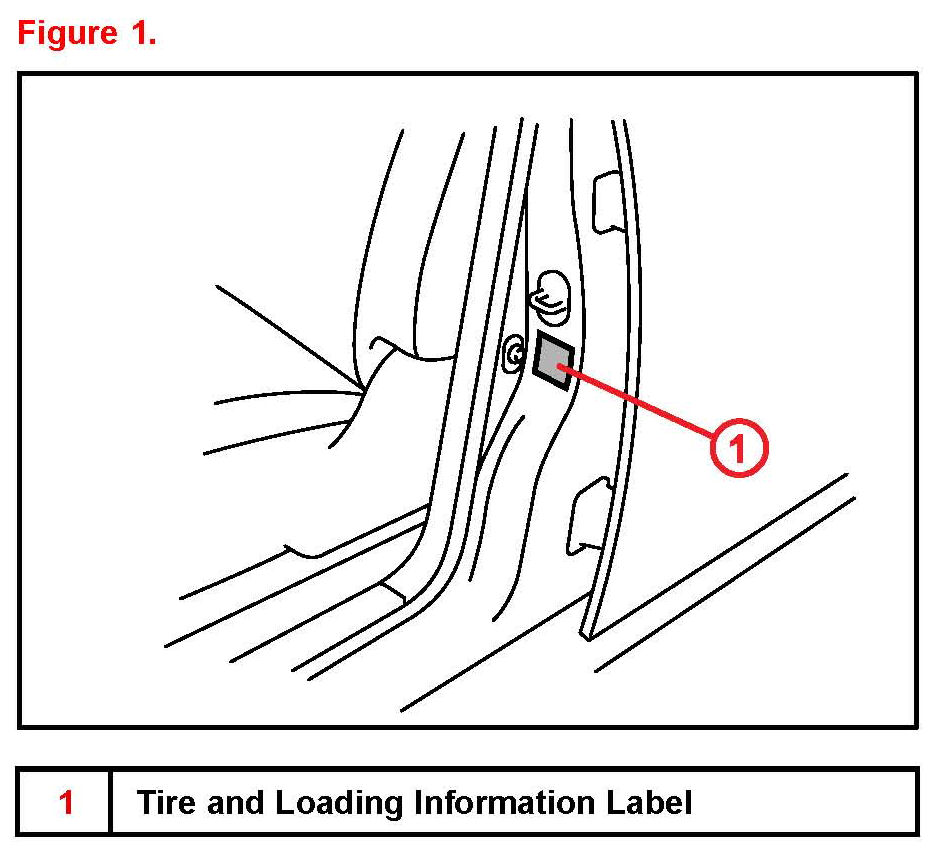 Figure 1.

1

| 1 | Tire and Loading Information Label |
|---|---|