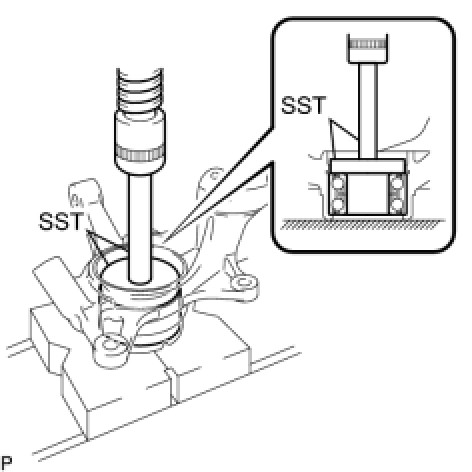 SST

SST

P