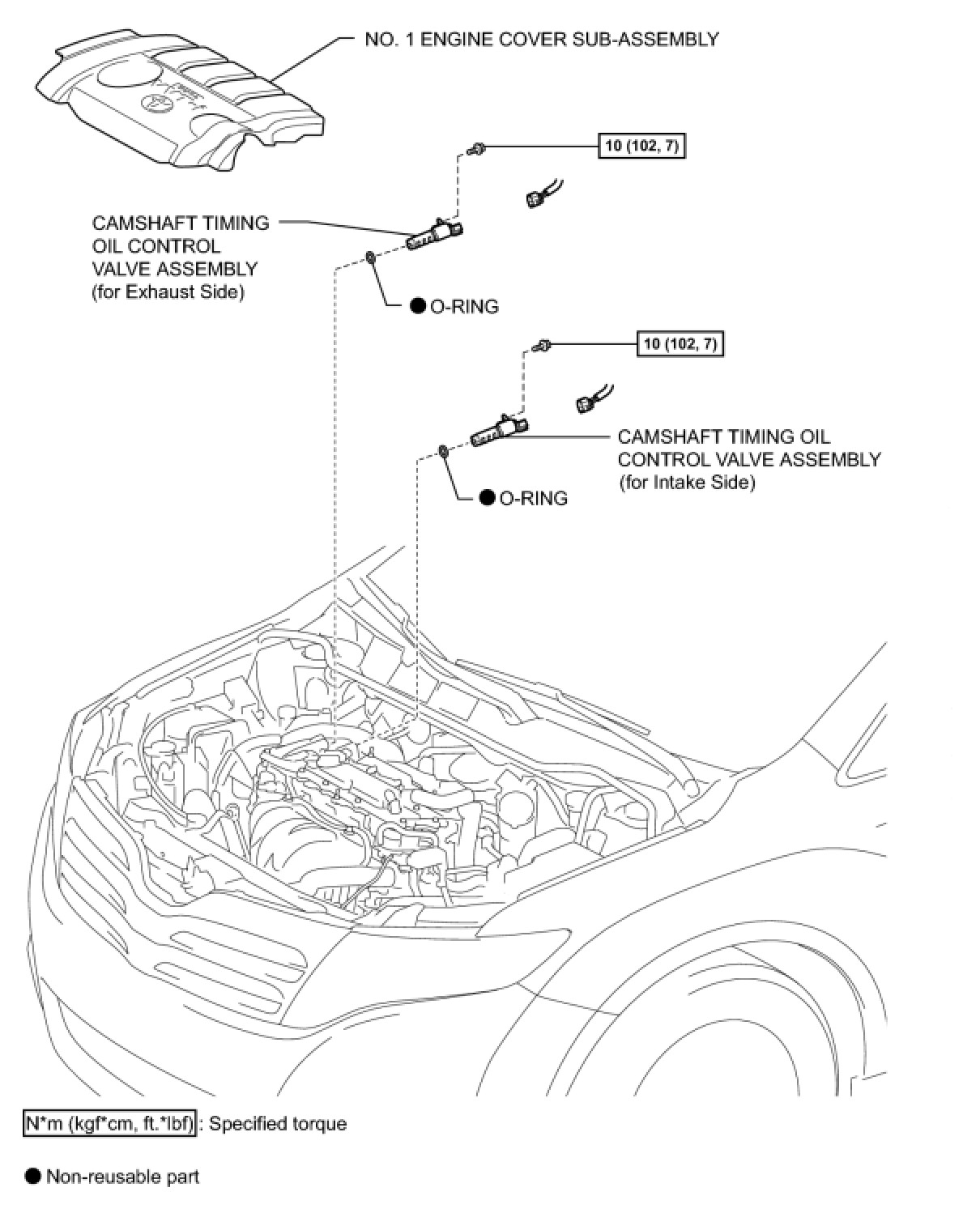 NO. 1 ENGINE COVER SUB-ASSEMBLY

10 (102, 7)

CAMSHAFT TIMING OIL CONTROL VALVE ASSEMBLY (for Exhaust Side)

● O-RING

10 (102, 7)

CAMSHAFT TIMING OIL CONTROL VALVE ASSEMBLY (for Intake Side)

● O-RING

N*m (kgf*cm, ft.*lbf) : Specified torque

● Non-reusable part