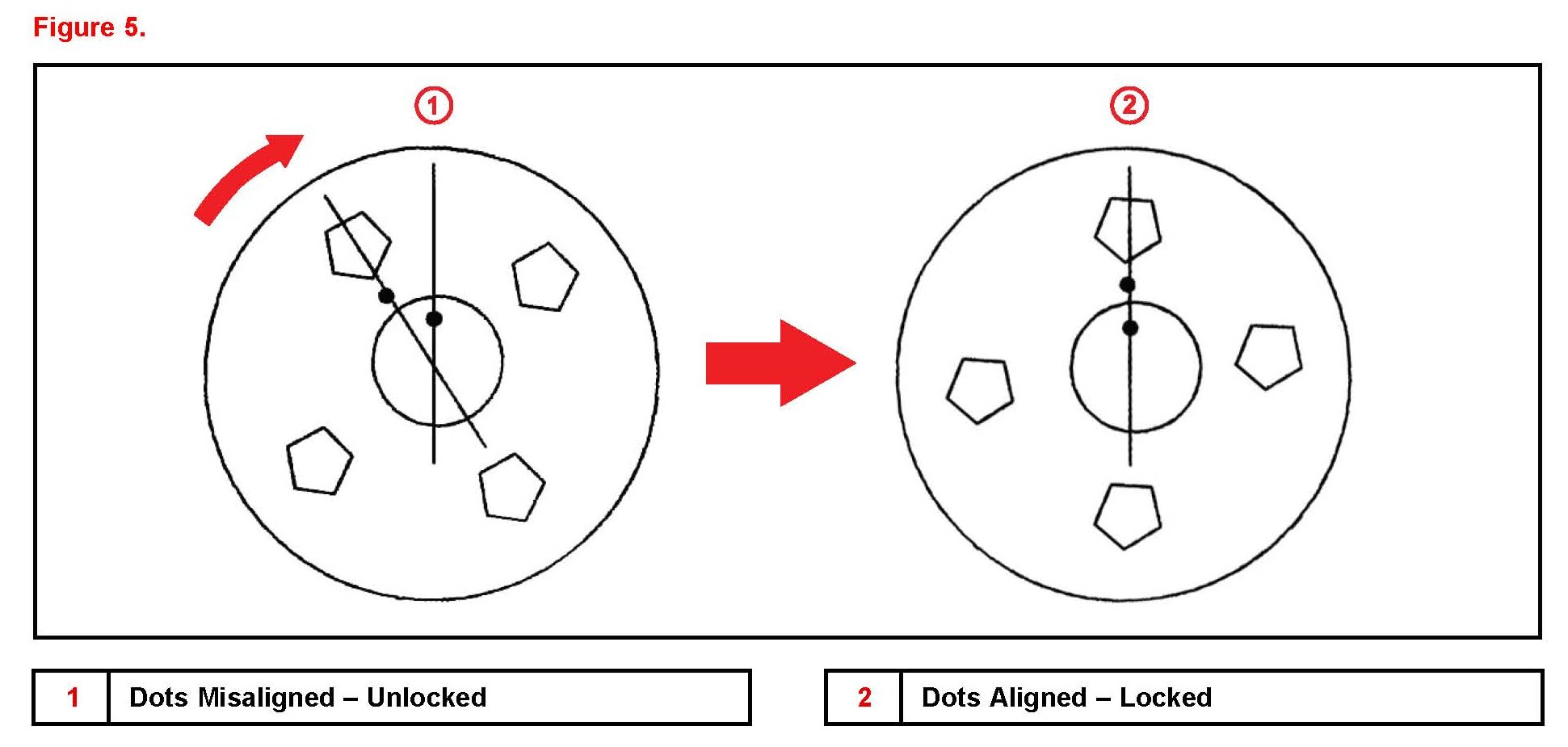 Figure 5.

1

2

| 1 | Dots Misaligned – Unlocked |
|---|---|

| 2 | Dots Aligned – Locked |
|---|---|