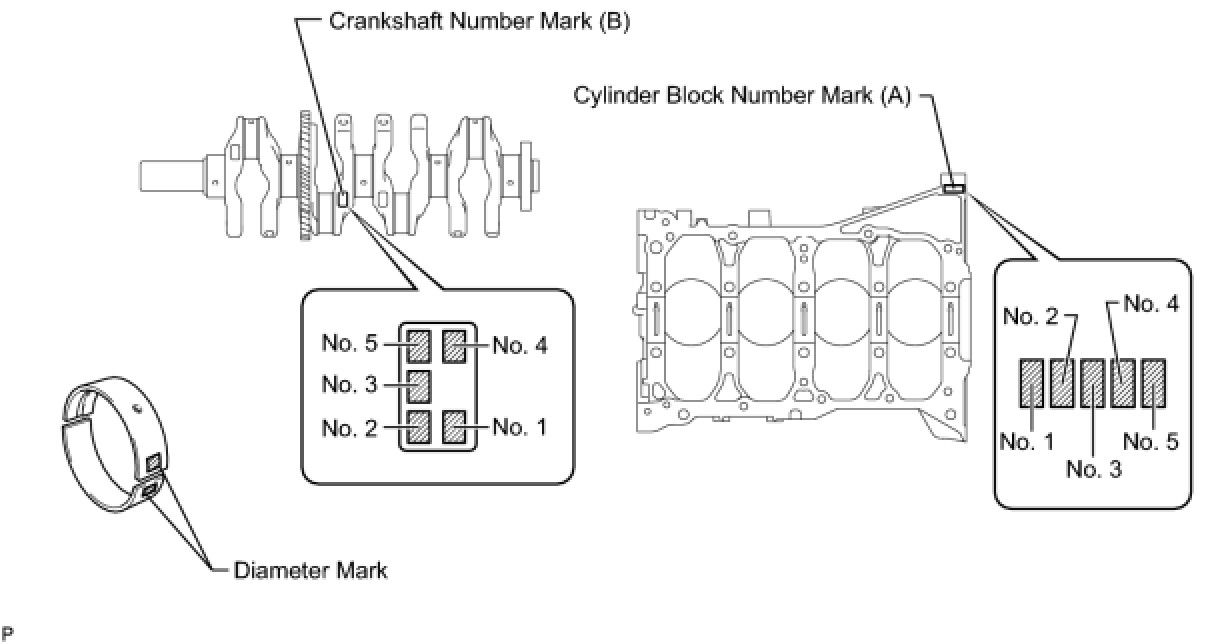 Crankshaft Number Mark (B)

Cylinder Block Number Mark (A)

No. 5
No. 4
No. 3
No. 2
No. 1

No. 2
No. 4
No. 1
No. 3
No. 5

Diameter Mark

P