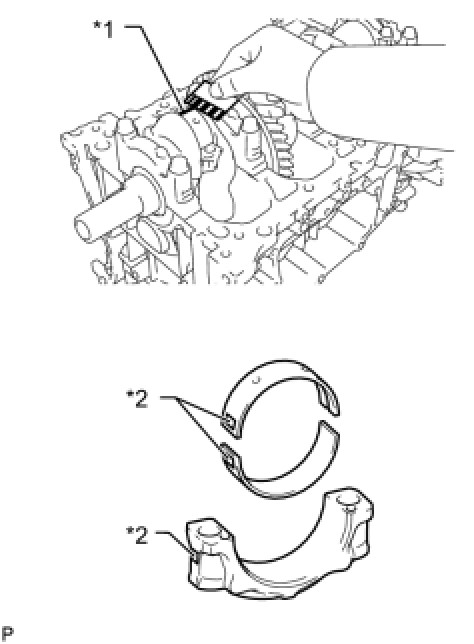 *1

*2

*2

P