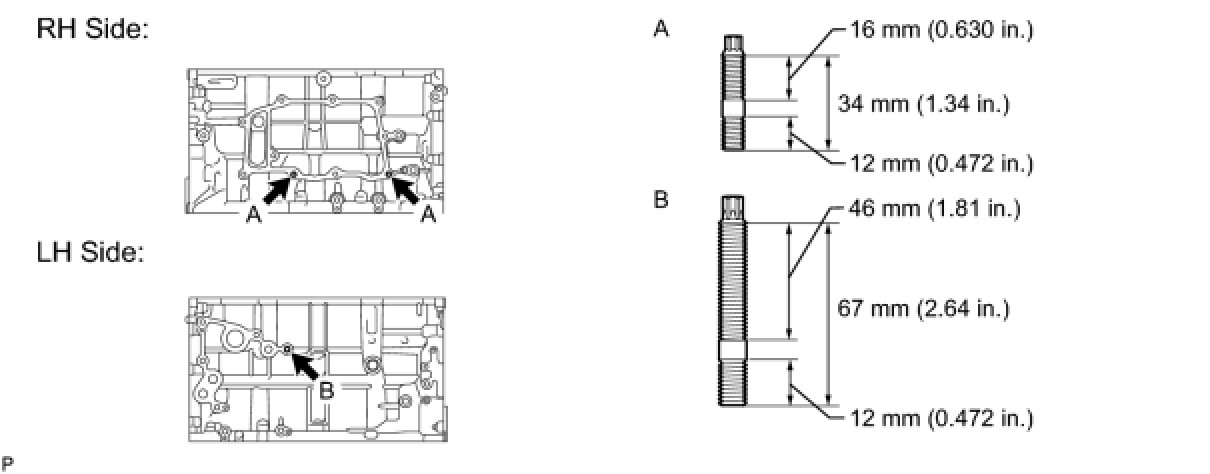 RH Side:

A

A

LH Side:

B

A

16 mm (0.630 in.)

34 mm (1.34 in.)

12 mm (0.472 in.)

B

46 mm (1.81 in.)

67 mm (2.64 in.)

12 mm (0.472 in.)

P