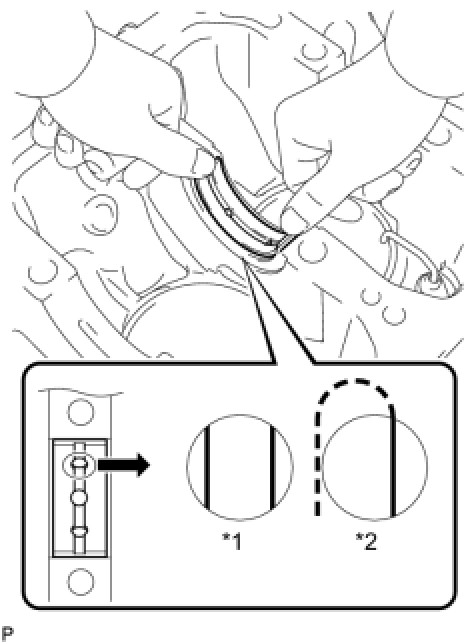 *1
*2
P