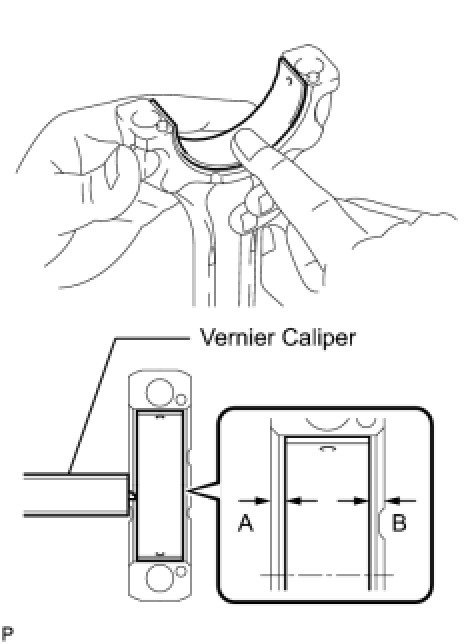 Vernier Caliper

A

B

P