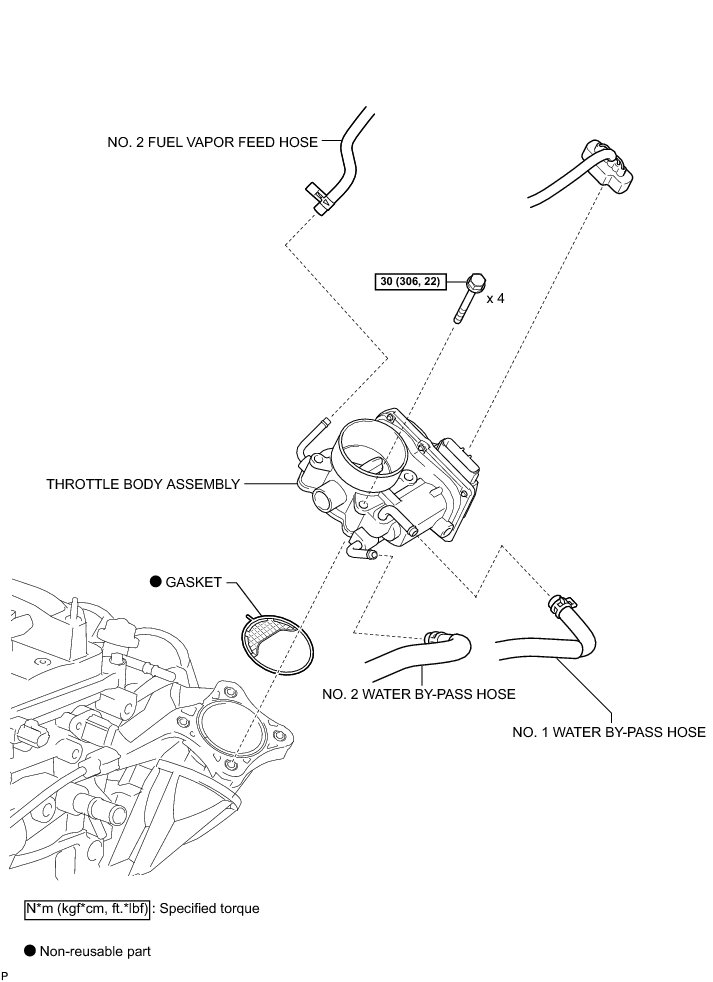 NO. 2 FUEL VAPOR FEED HOSE

30 (306, 22)

x 4

THROTTLE BODY ASSEMBLY

● GASKET

NO. 2 WATER BY-PASS HOSE

NO. 1 WATER BY-PASS HOSE

N*m (kgf*cm, ft.*lbf) : Specified torque

● Non-reusable part

P