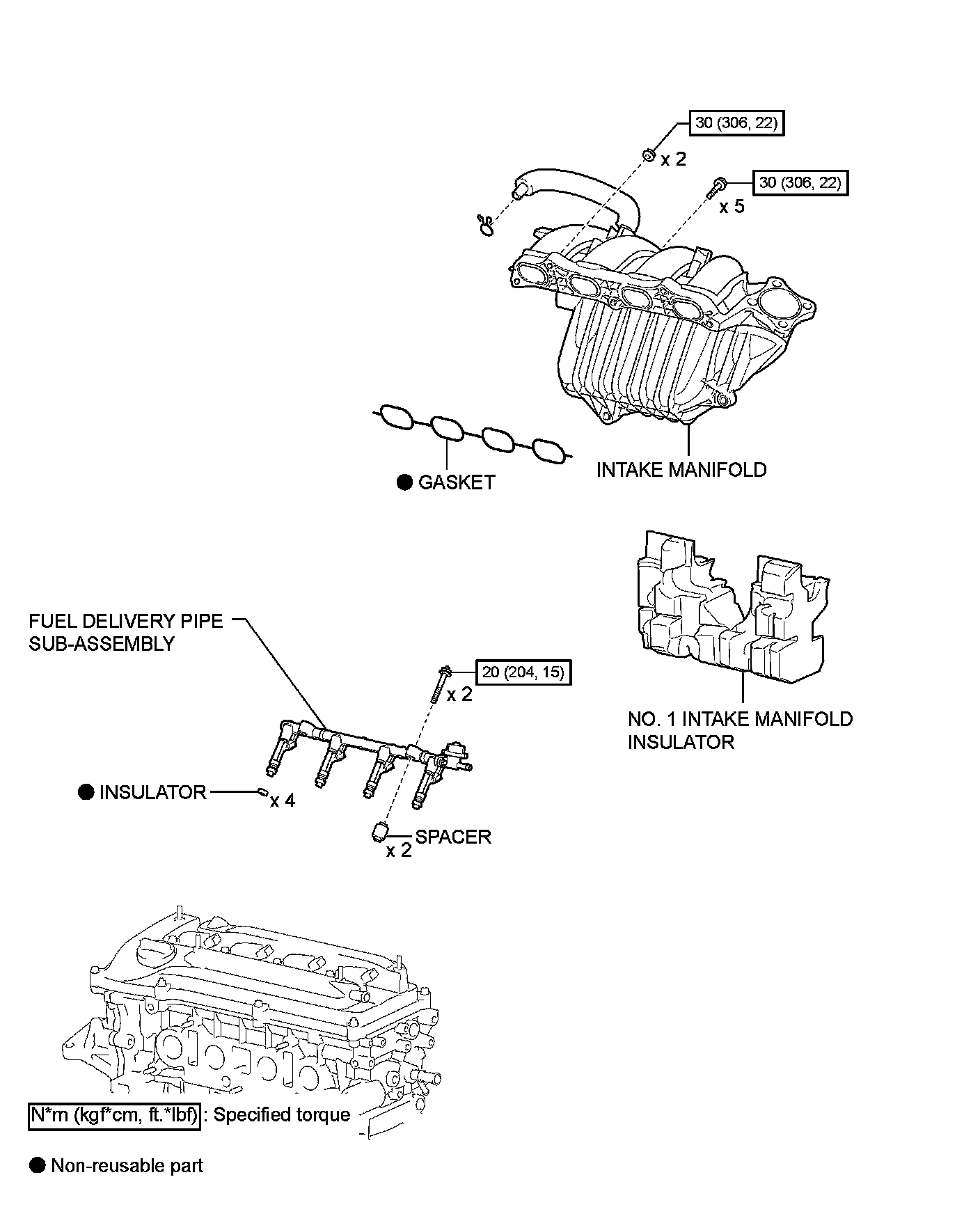 30 (306, 22)

x 2

30 (306, 22)

x 5

● GASKET

INTAKE MANIFOLD

FUEL DELIVERY PIPE SUB-ASSEMBLY

20 (204, 15)

x 2

NO. 1 INTAKE MANIFOLD INSULATOR

● INSULATOR

x 4

SPACER

x 2

N*m (kgf*cm, ft.*lbf) : Specified torque

● Non-reusable part