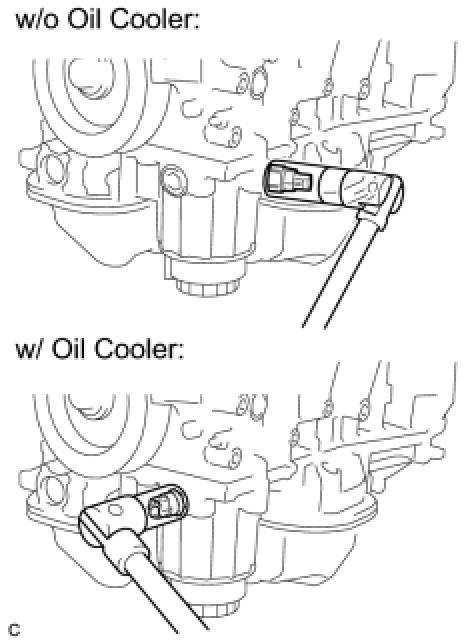 w/o Oil Cooler:

w/ Oil Cooler:

C